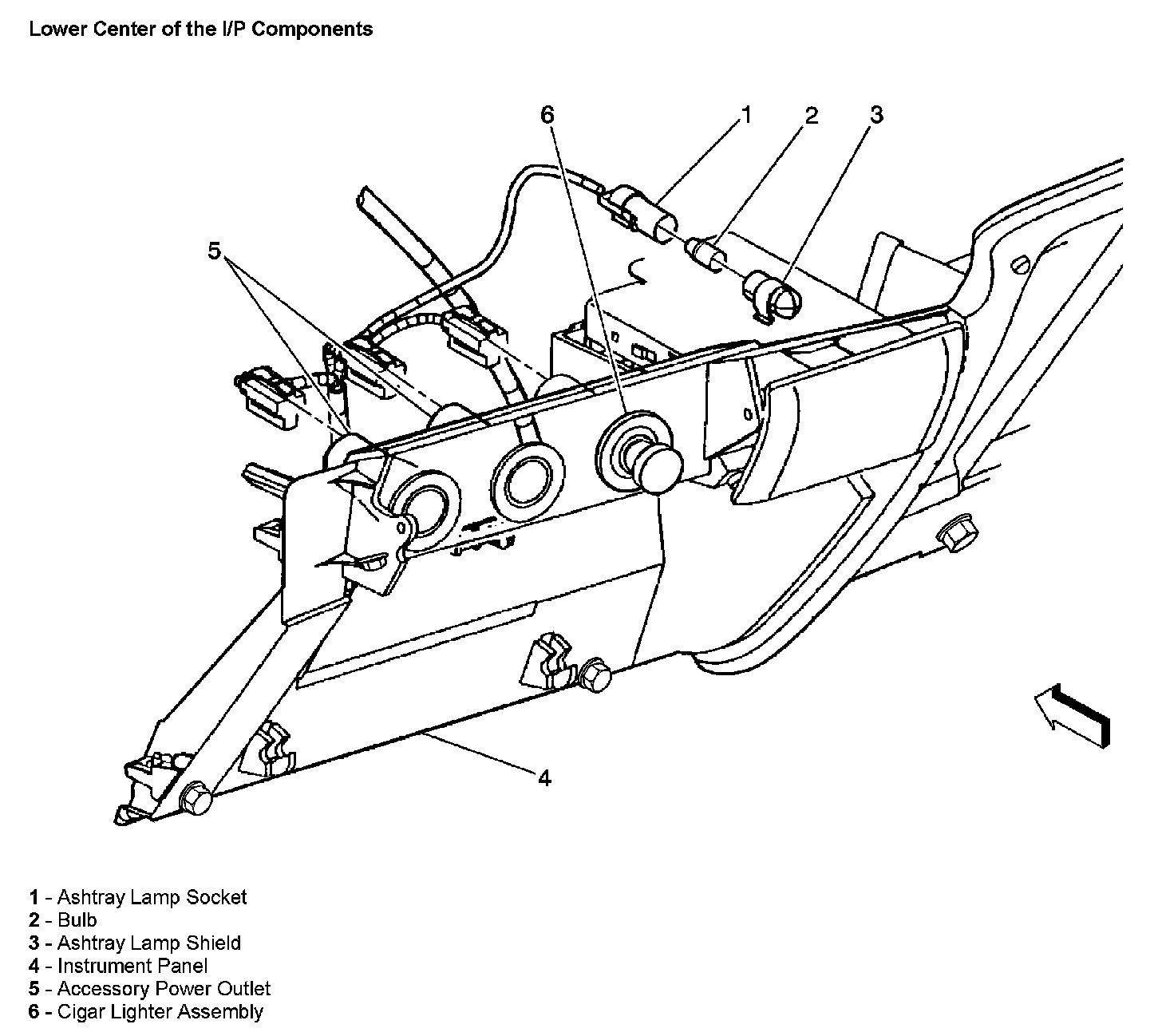 Lower Center of the I/P Components

6
1
2
3
5
4

1 - Ashtray Lamp Socket
2 - Bulb
3 - Ashtray Lamp Shield
4 - Instrument Panel
5 - Accessory Power Outlet
6 - Cigar Lighter Assembly