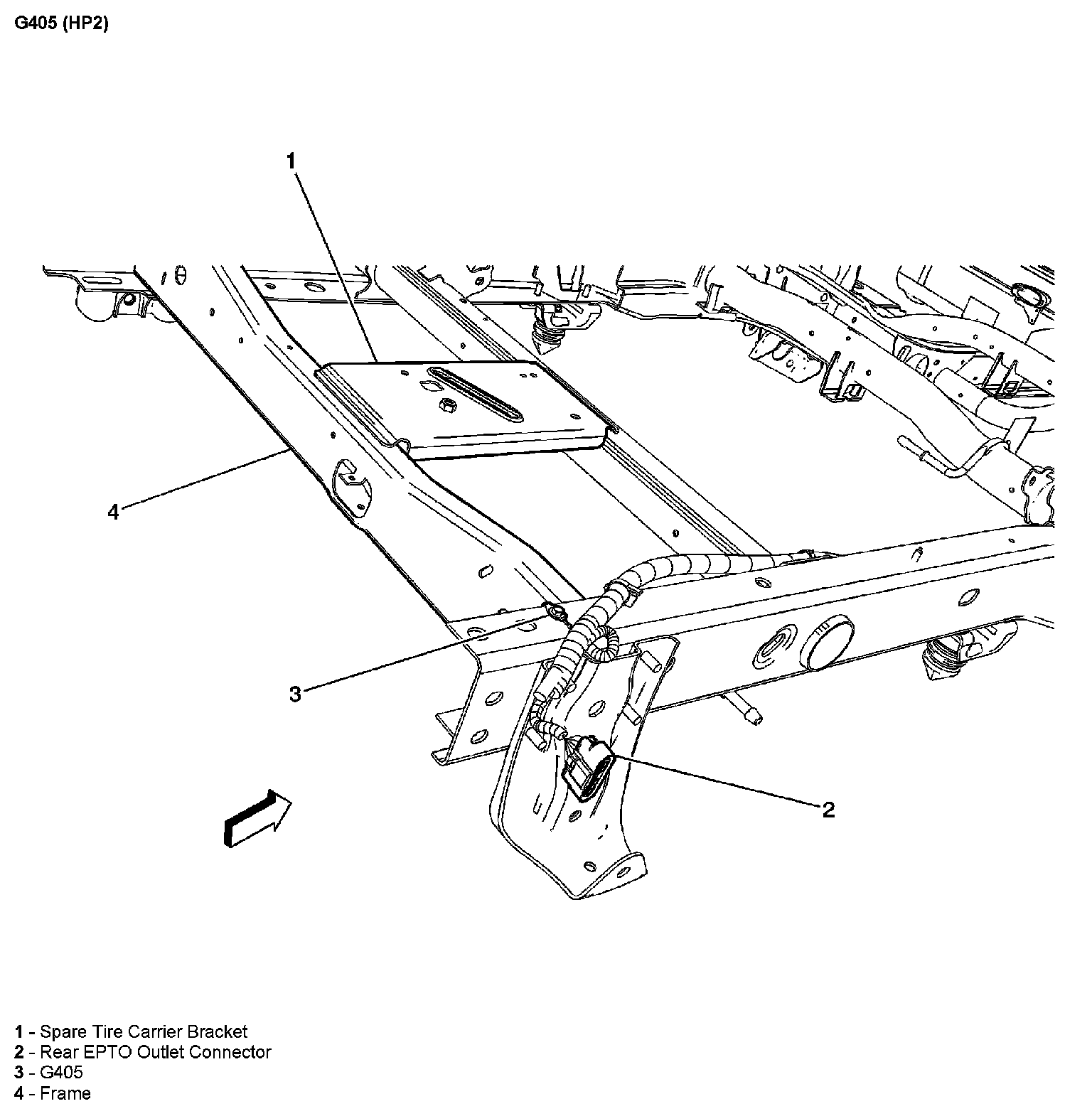 G405 (HP2)

1

4

3

2

1 - Spare Tire Carrier Bracket
2 - Rear EPTO Outlet Connector
3 - G405
4 - Frame