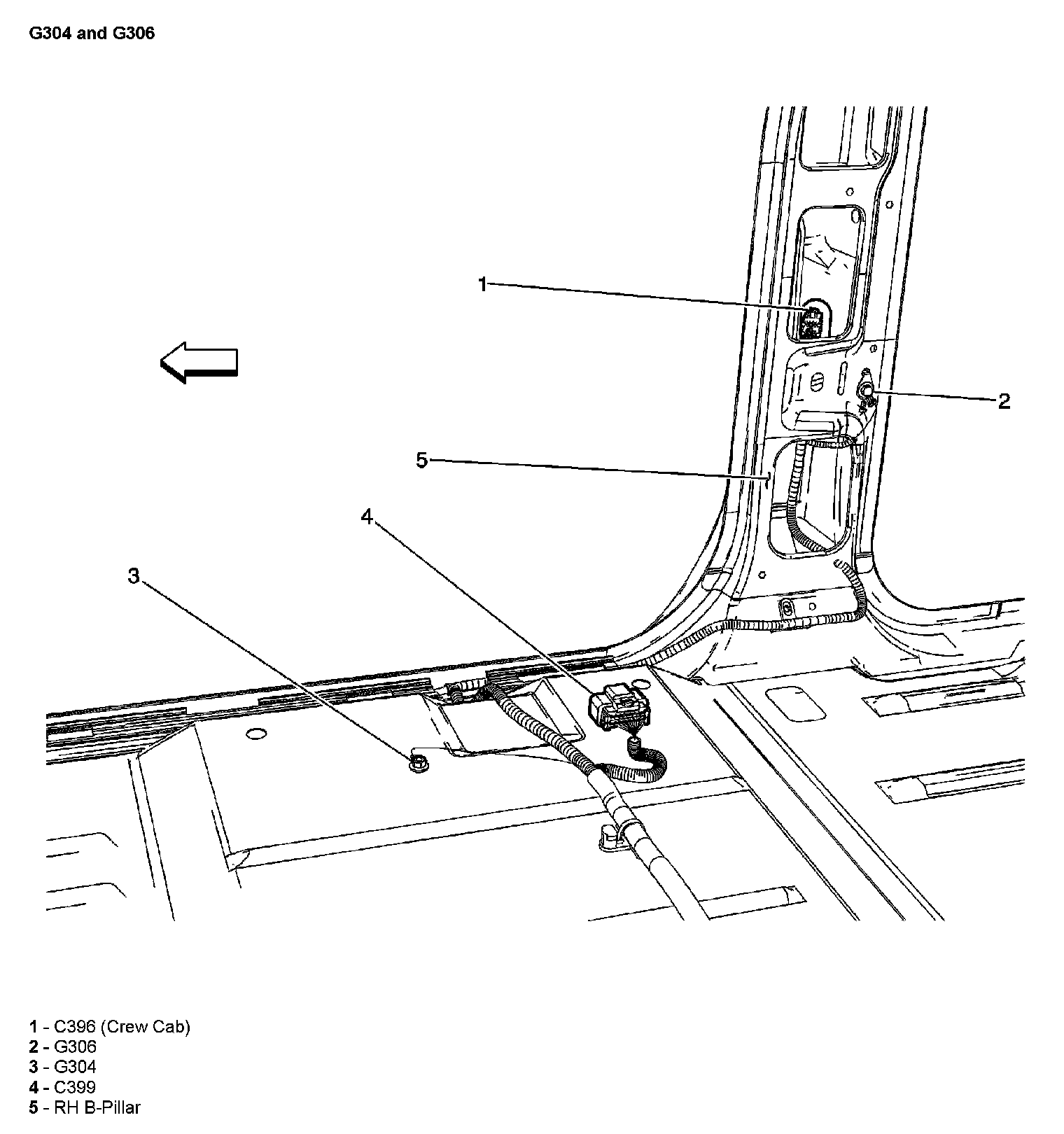 G304 and G306

1

2

5

4

3

1 - C396 (Crew Cab)
2 - G306
3 - G304
4 - C399
5 - RH B-Pillar