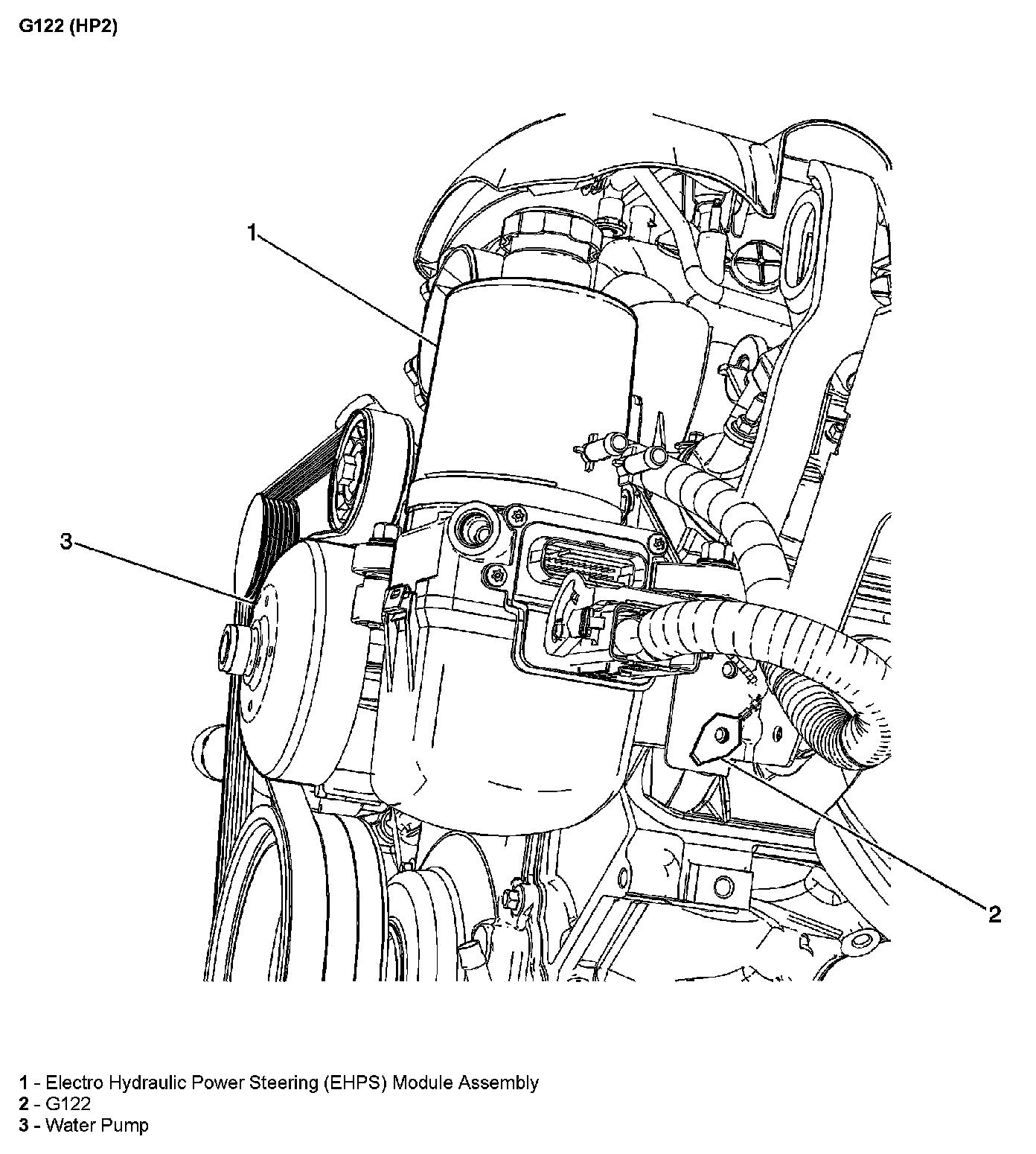 G122 (HP2)

1

3

2

1 - Electro Hydraulic Power Steering (EHPS) Module Assembly
2 - G122
3 - Water Pump