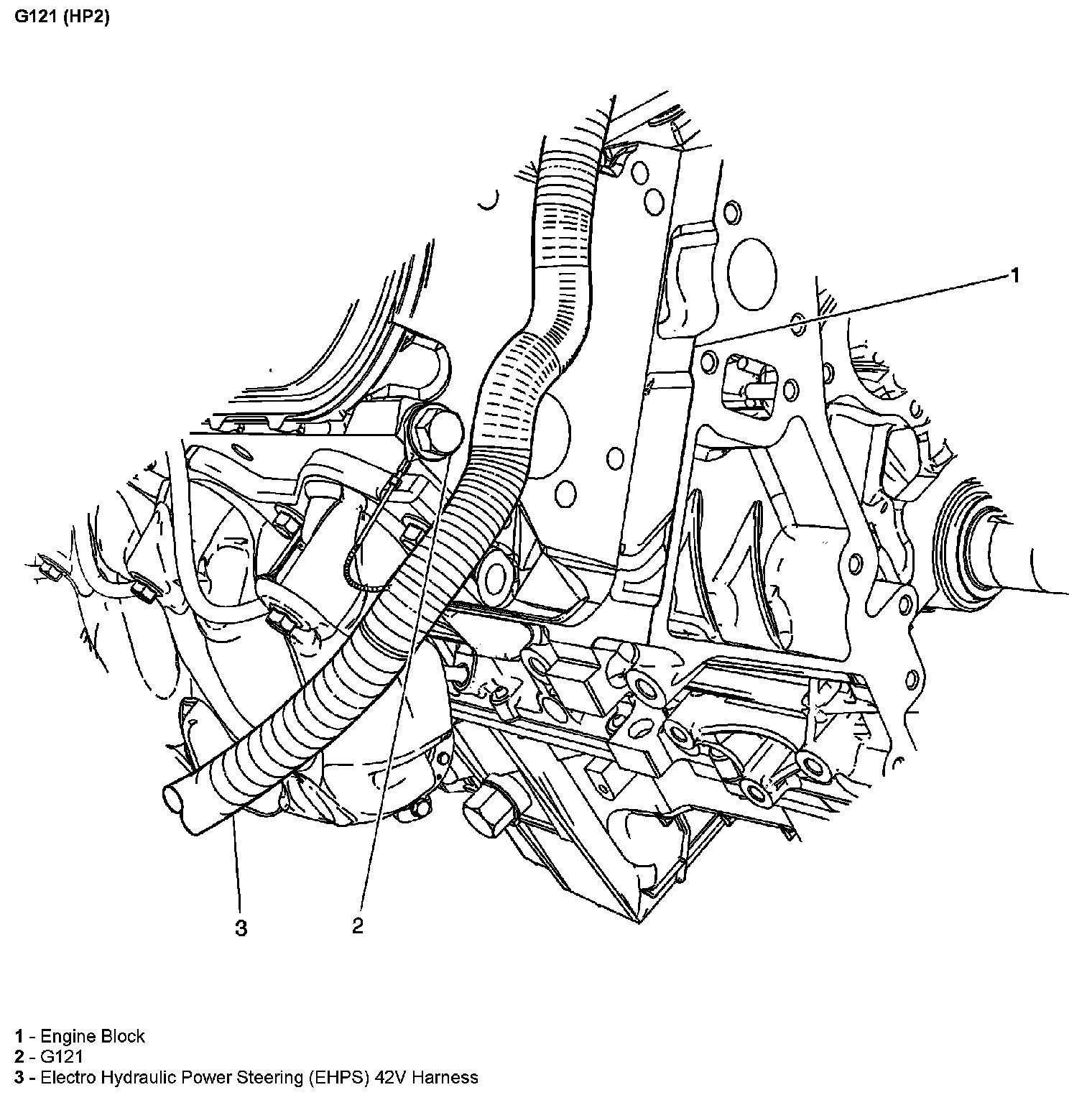 G121 (HP2)

1

3

2

1 - Engine Block
2 - G121
3 - Electro Hydraulic Power Steering (EHPS) 42V Harness