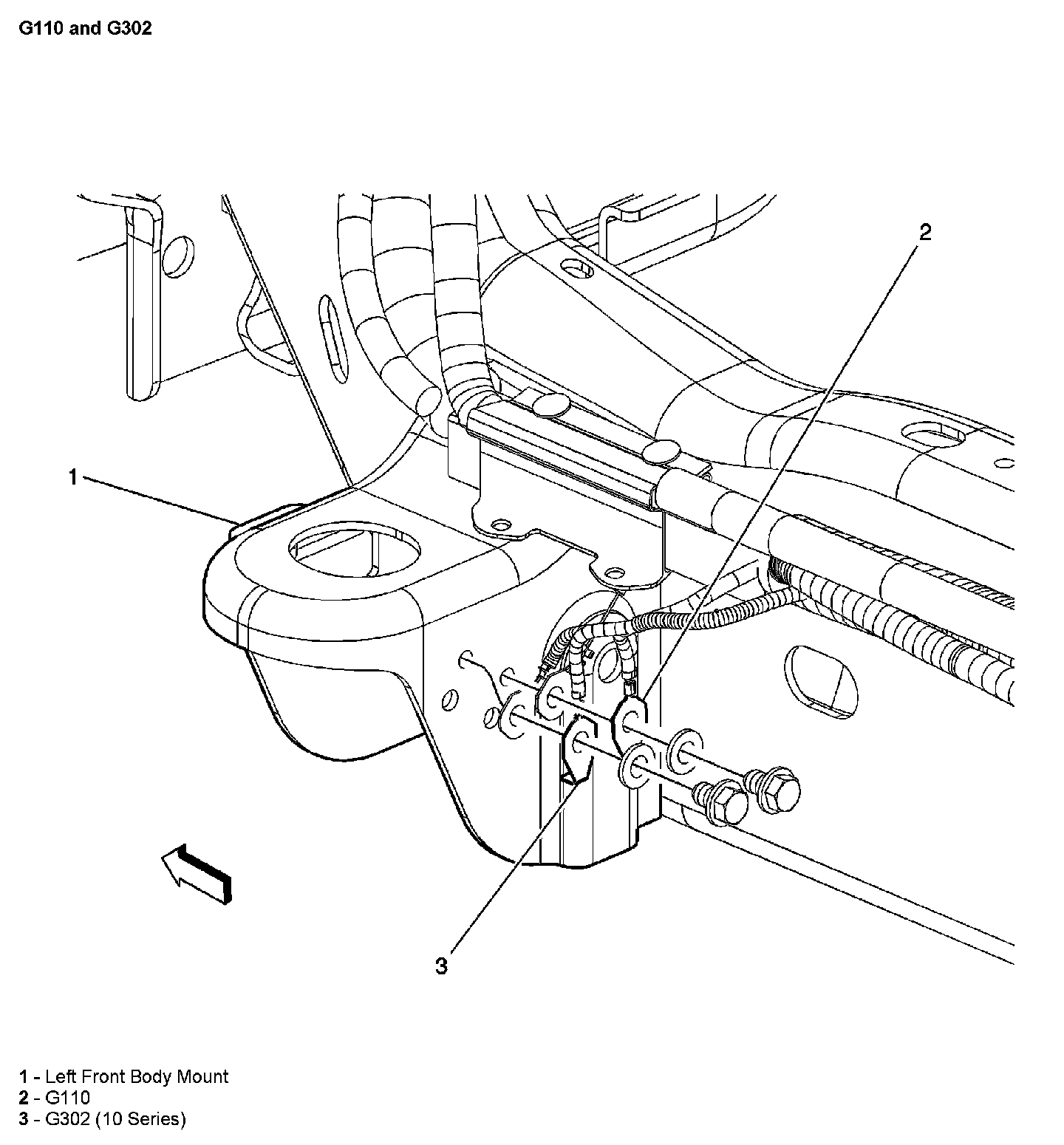 G110 and G302

2

1

3

1 - Left Front Body Mount
2 - G110
3 - G302 (10 Series)