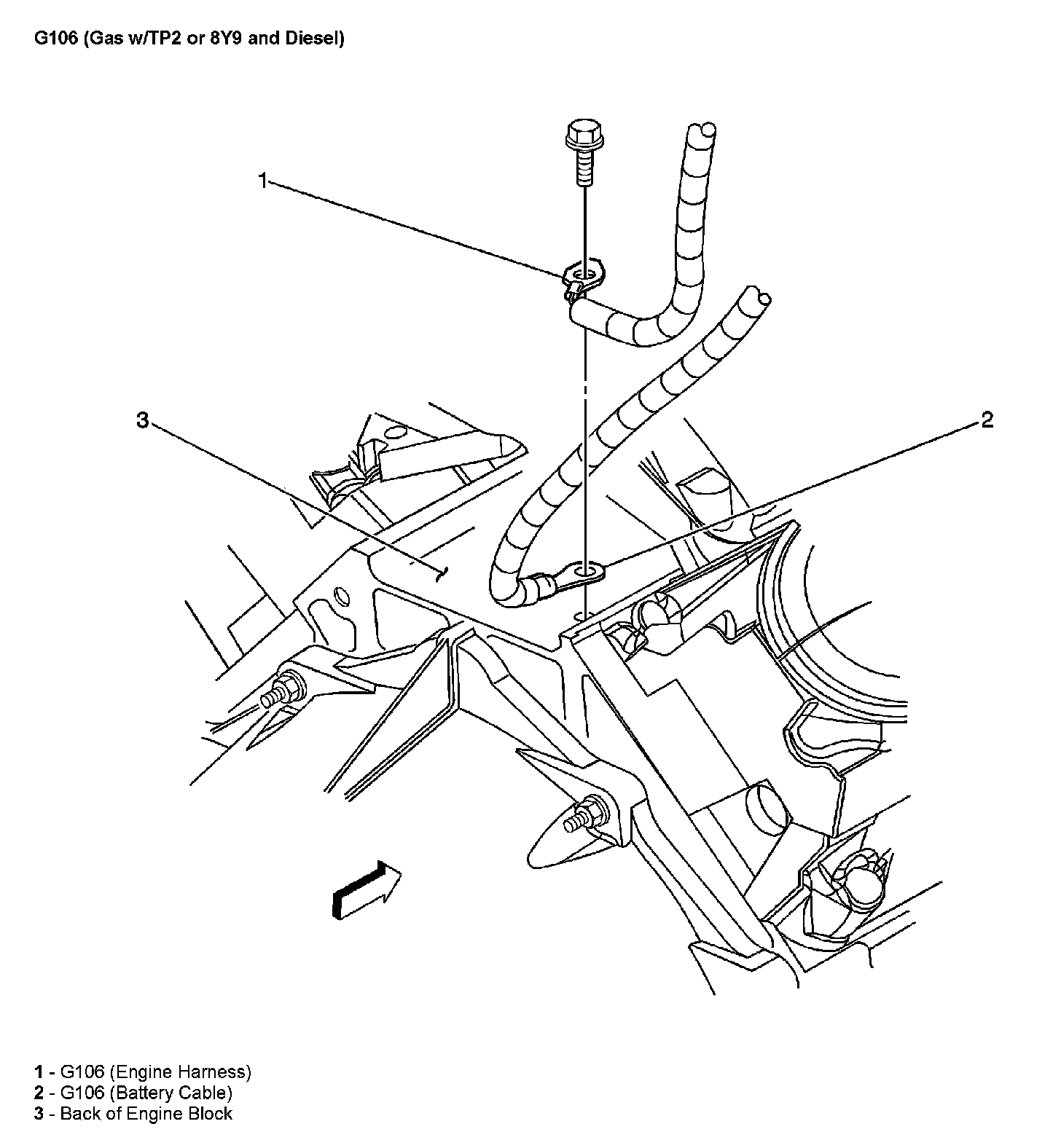 G106 (Gas w/TP2 or 8Y9 and Diesel)

1

3

2

1 - G106 (Engine Harness)
2 - G106 (Battery Cable)
3 - Back of Engine Block