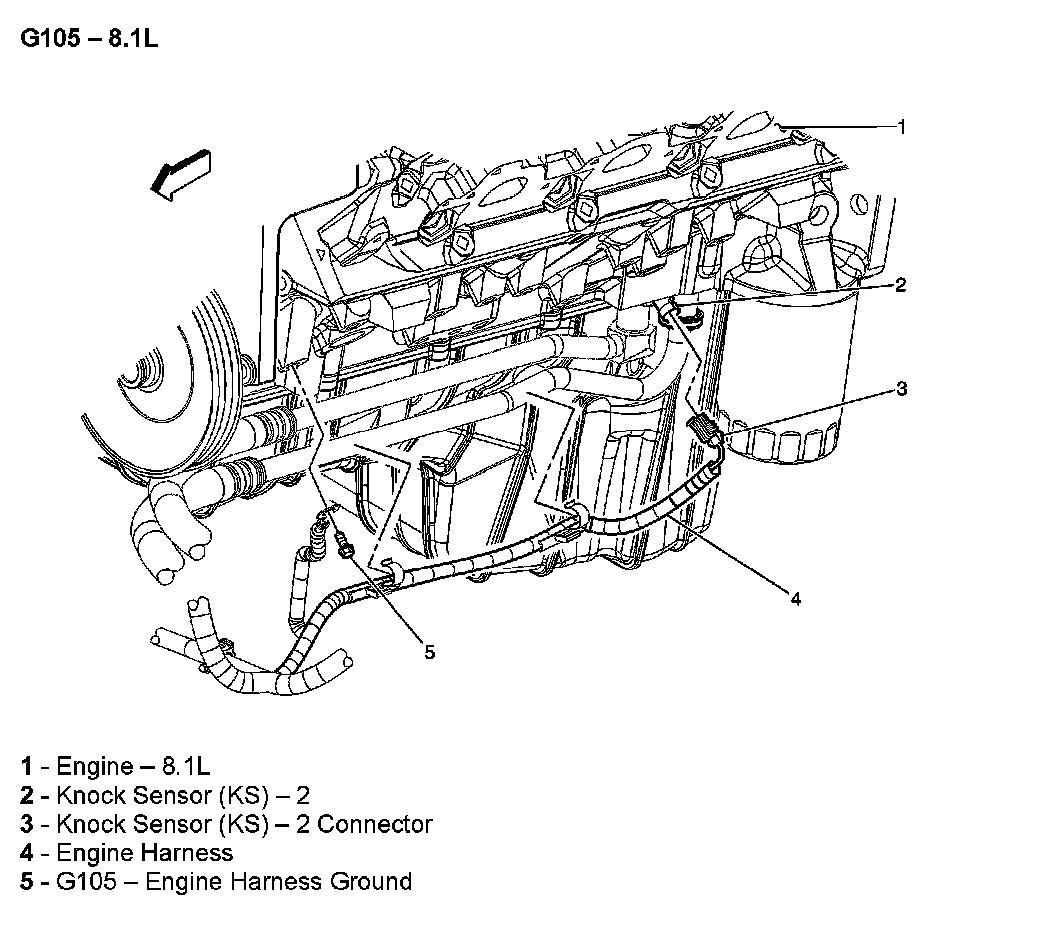 G105 – 8.1L

1

2

3

4

5

1 - Engine – 8.1L
2 - Knock Sensor (KS) – 2
3 - Knock Sensor (KS) – 2 Connector
4 - Engine Harness
5 - G105 – Engine Harness Ground