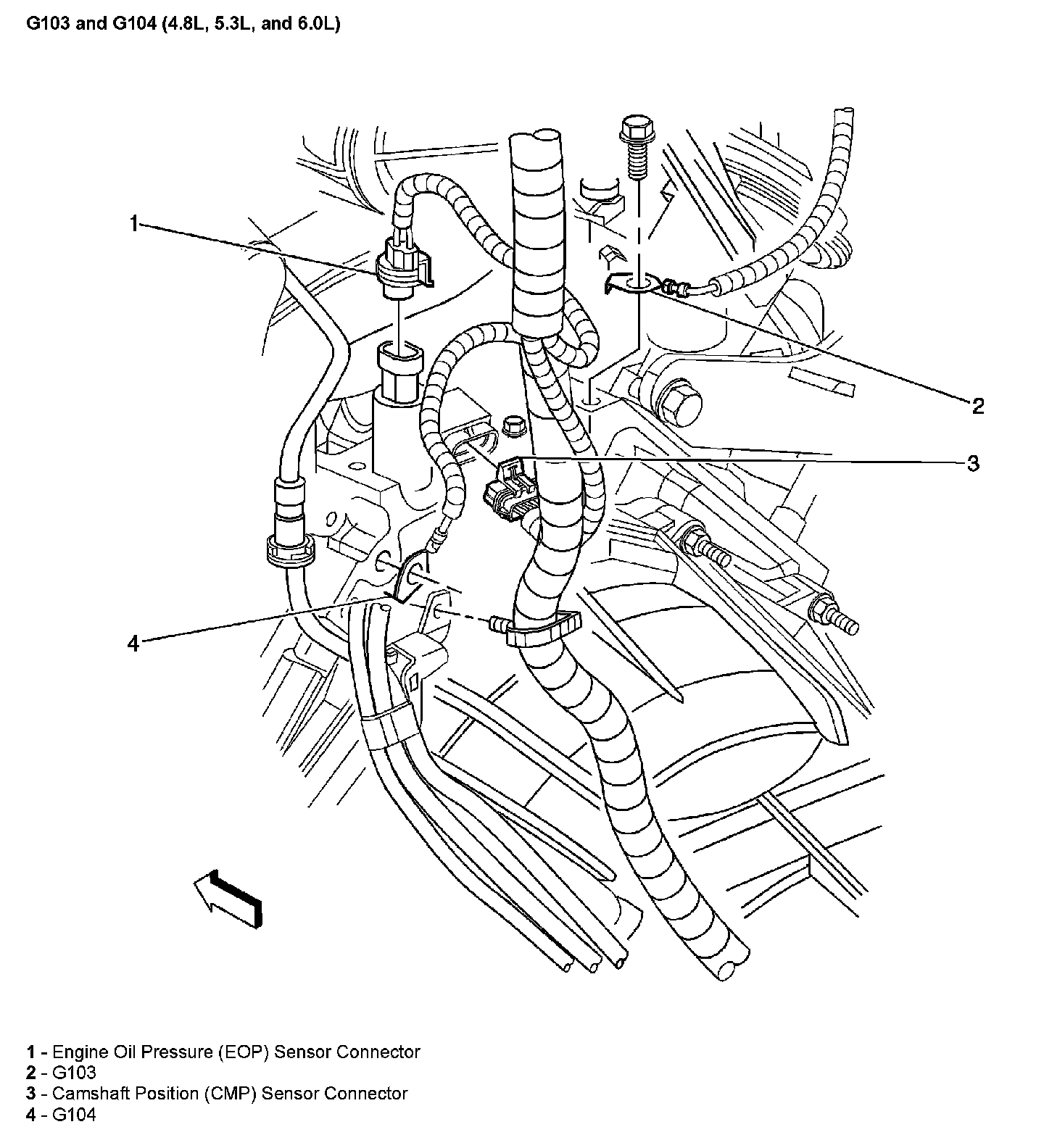 G103 and G104 (4.8L, 5.3L, and 6.0L)

1

2

3

4

1 - Engine Oil Pressure (EOP) Sensor Connector
2 - G103
3 - Camshaft Position (CMP) Sensor Connector
4 - G104