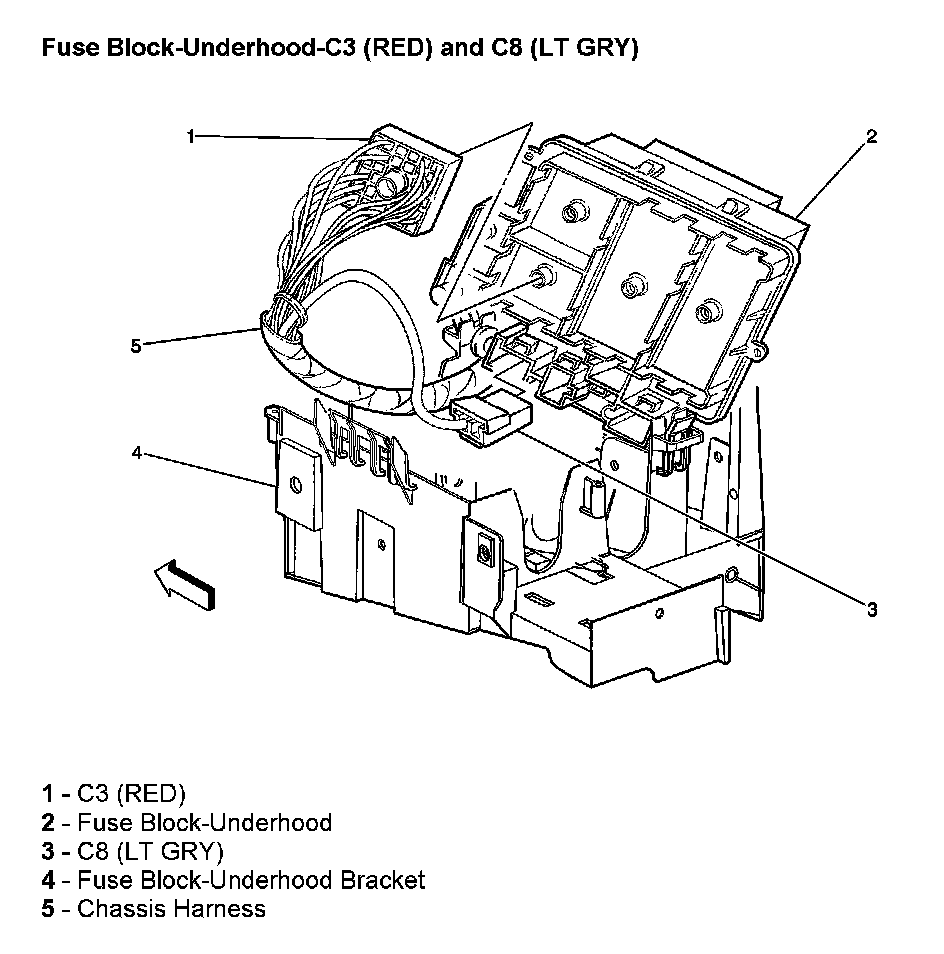 Fuse Block-Underhood-C3 (RED) and C8 (LT GRY)

1

2

5

4

3

1 - C3 (RED)
2 - Fuse Block-Underhood
3 - C8 (LT GRY)
4 - Fuse Block-Underhood Bracket
5 - Chassis Harness