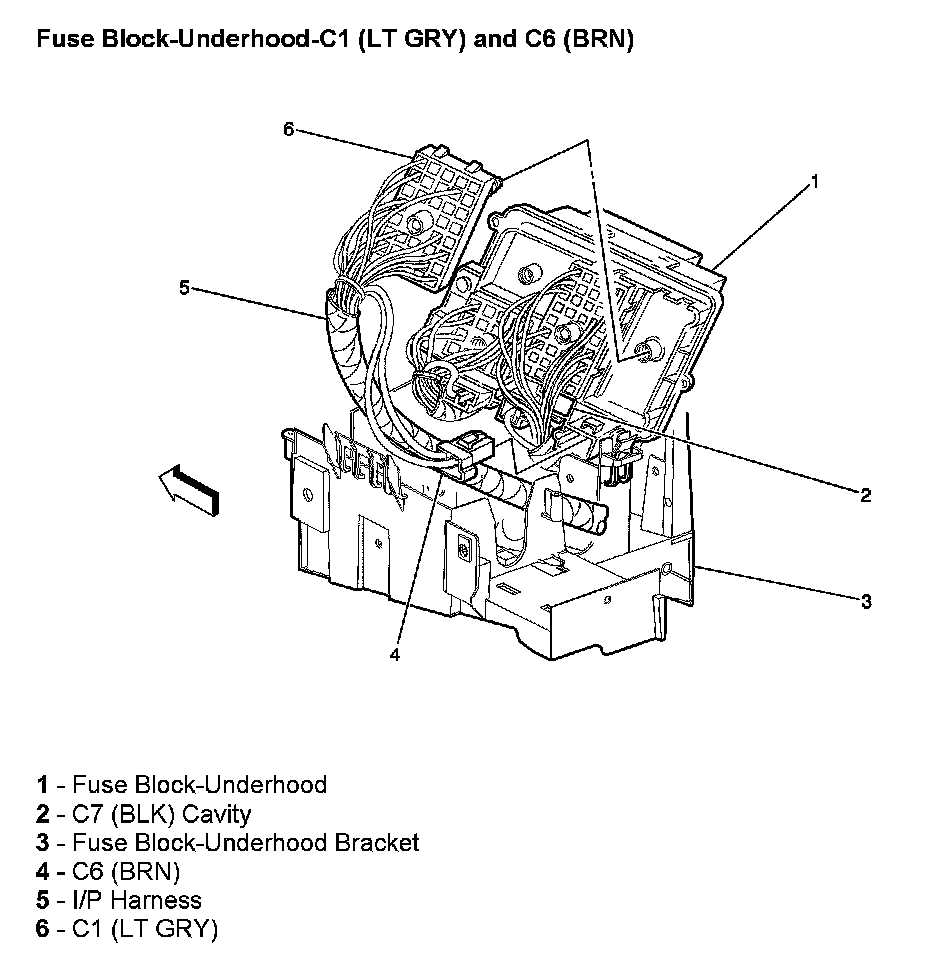 Fuse Block-Underhood-C1 (LT GRY) and C6 (BRN)

6

1

5

2

3

4

1 - Fuse Block-Underhood
2 - C7 (BLK) Cavity
3 - Fuse Block-Underhood Bracket
4 - C6 (BRN)
5 - I/P Harness
6 - C1 (LT GRY)