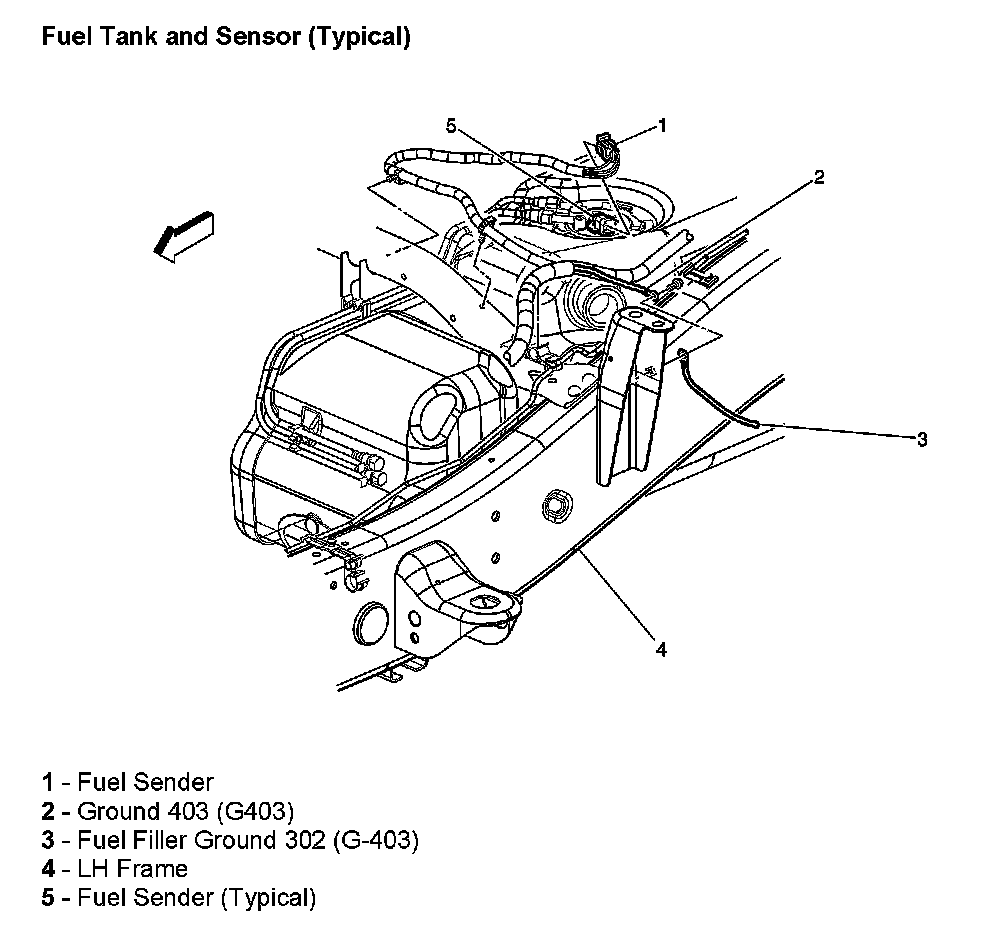 Fuel Tank and Sensor (Typical)

5
1
2
3
4

1 - Fuel Sender
2 - Ground 403 (G403)
3 - Fuel Filler Ground 302 (G-403)
4 - LH Frame
5 - Fuel Sender (Typical)