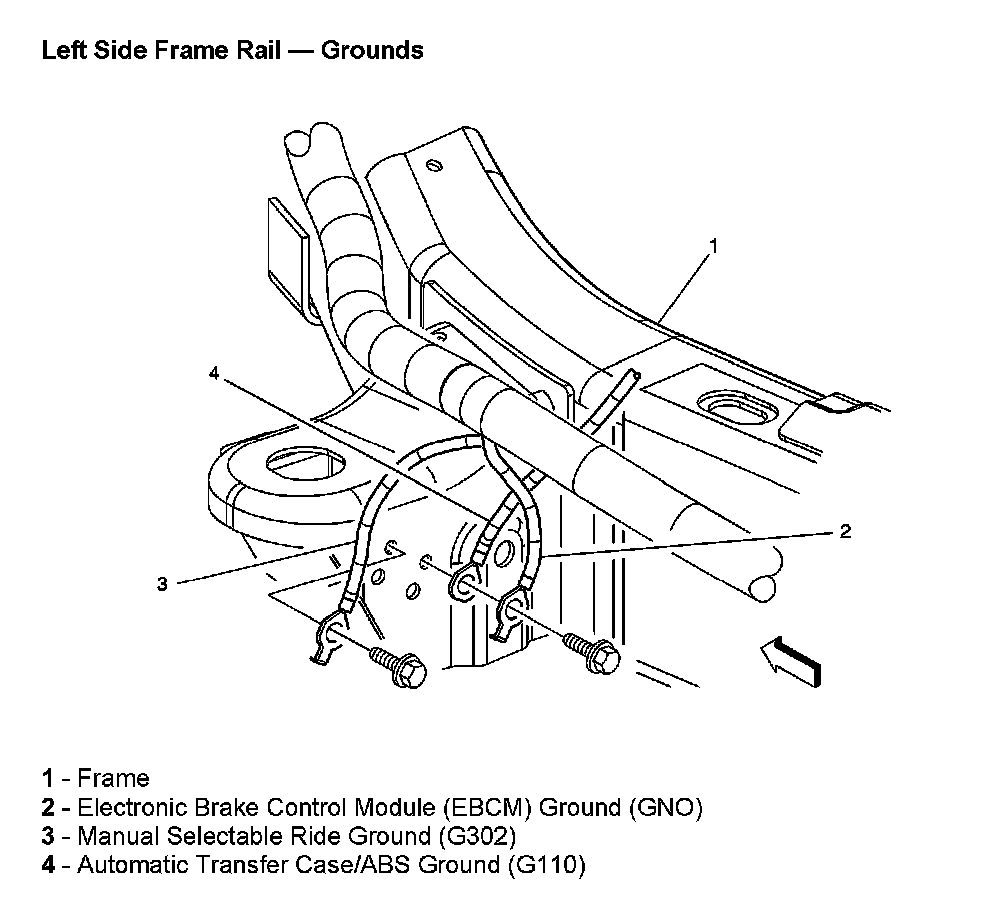 Left Side Frame Rail — Grounds

1

4

2

3

1 - Frame
2 - Electronic Brake Control Module (EBCM) Ground (GNO)
3 - Manual Selectable Ride Ground (G302)
4 - Automatic Transfer Case/ABS Ground (G110)