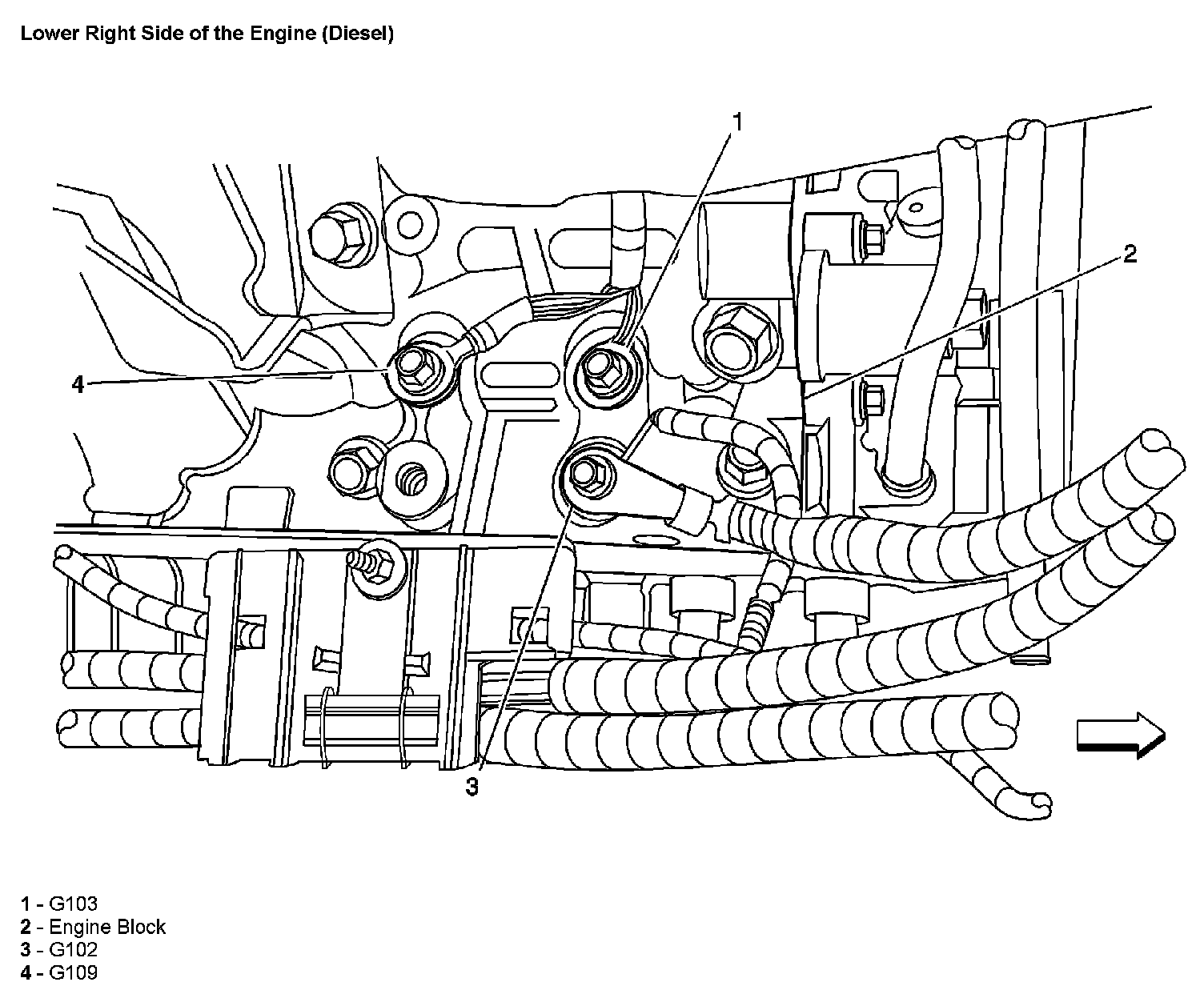 Lower Right Side of the Engine (Diesel)

1

2

4

3

1 - G103
2 - Engine Block
3 - G102
4 - G109