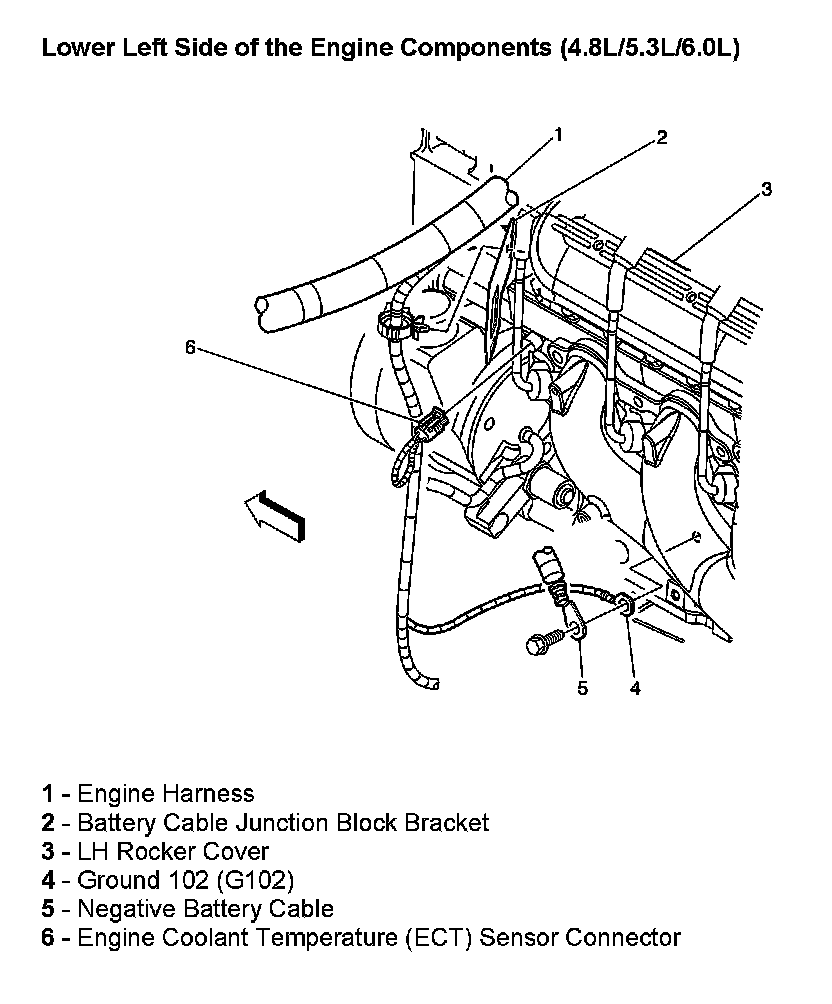 Lower Left Side of the Engine Components (4.8L/5.3L/6.0L)

1
2
3
6
5
4

1 - Engine Harness
2 - Battery Cable Junction Block Bracket
3 - LH Rocker Cover
4 - Ground 102 (G102)
5 - Negative Battery Cable
6 - Engine Coolant Temperature (ECT) Sensor Connector