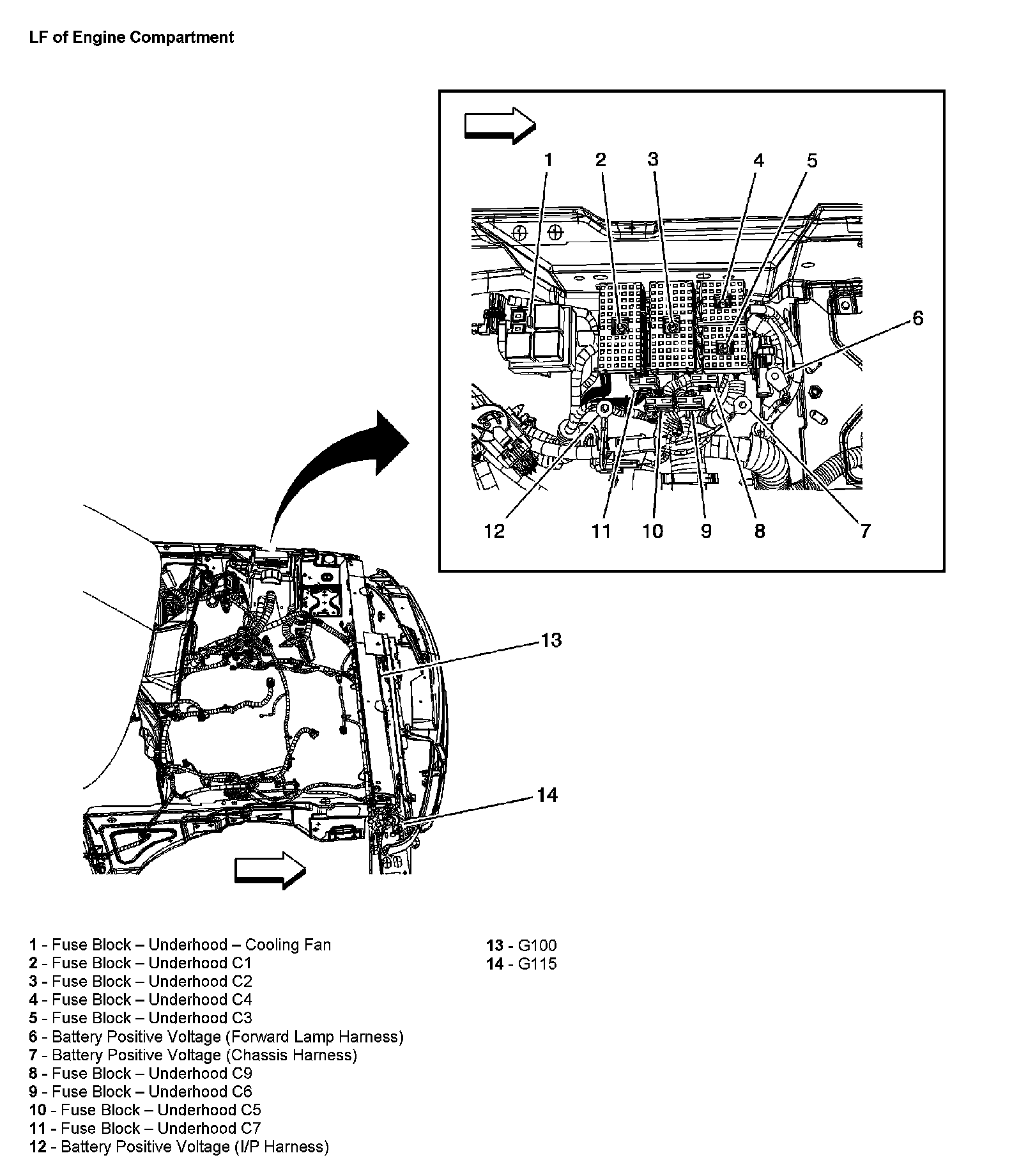 LF of Engine Compartment

1 2 3 4 5

6

12 11 10 9 8 7

13

14

1 - Fuse Block – Underhood – Cooling Fan
2 - Fuse Block – Underhood C1
3 - Fuse Block – Underhood C2
4 - Fuse Block – Underhood C4
5 - Fuse Block – Underhood C3
6 - Battery Positive Voltage (Forward Lamp Harness)
7 - Battery Positive Voltage (Chassis Harness)
8 - Fuse Block – Underhood C9
9 - Fuse Block – Underhood C6
10 - Fuse Block – Underhood C5
11 - Fuse Block – Underhood C7
12 - Battery Positive Voltage (I/P Harness)

13 - G100
14 - G115