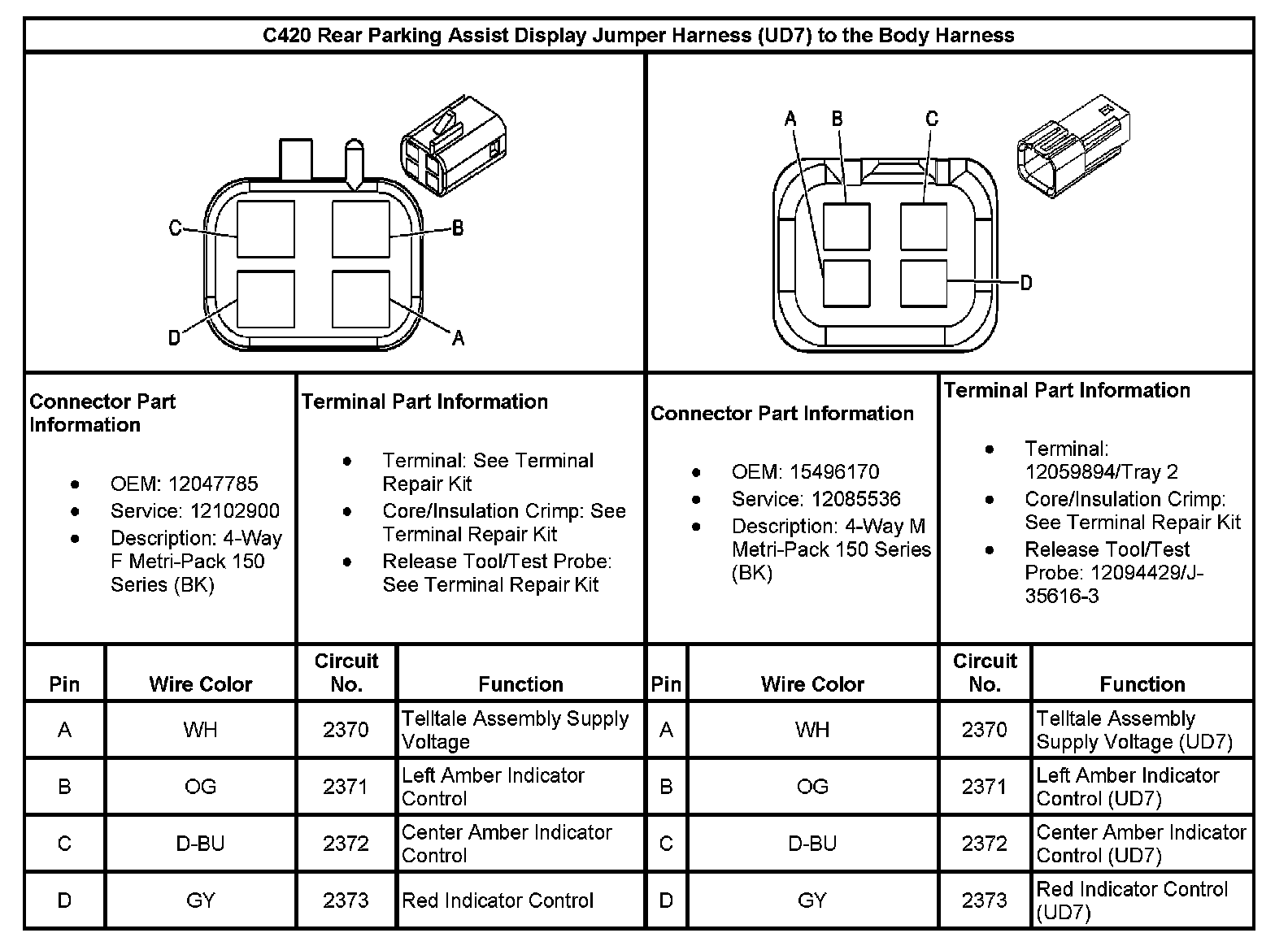 C420 Rear Parking Assist Display Jumper Harness (UD7) to the Body Harness

C B D A

A B C D

Connector Part Information

- OEM: 12047785
- Service: 12102900
- Description: 4-Way F Metri-Pack 150 Series (BK)

Terminal Part Information

- Terminal: See Terminal Repair Kit
- Core/Insulation Crimp: See Terminal Repair Kit
- Release Tool/Test Probe: See Terminal Repair Kit

Connector Part Information

- OEM: 15496170
- Service: 12085536
- Description: 4-Way M Metri-Pack 150 Series (BK)

Terminal Part Information

- Terminal: 12059894/Tray 2
- Core/Insulation Crimp: See Terminal Repair Kit
- Release Tool/Test Probe: 12094429/J-35616-3

| Pin | Wire Color | Circuit No. | Function | Pin | Wire Color | Circuit No. | Function |
|---|---|---|---|---|---|---|---|
| A | WH | 2370 | Telltale Assembly Supply Voltage | A | WH | 2370 | Telltale Assembly Supply Voltage (UD7) |
| B | OG | 2371 | Left Amber Indicator Control | B | OG | 2371 | Left Amber Indicator Control (UD7) |
| C | D-BU | 2372 | Center Amber Indicator Control | C | D-BU | 2372 | Center Amber Indicator Control (UD7) |
| D | GY | 2373 | Red Indicator Control | D | GY | 2373 | Red Indicator Control (UD7) |