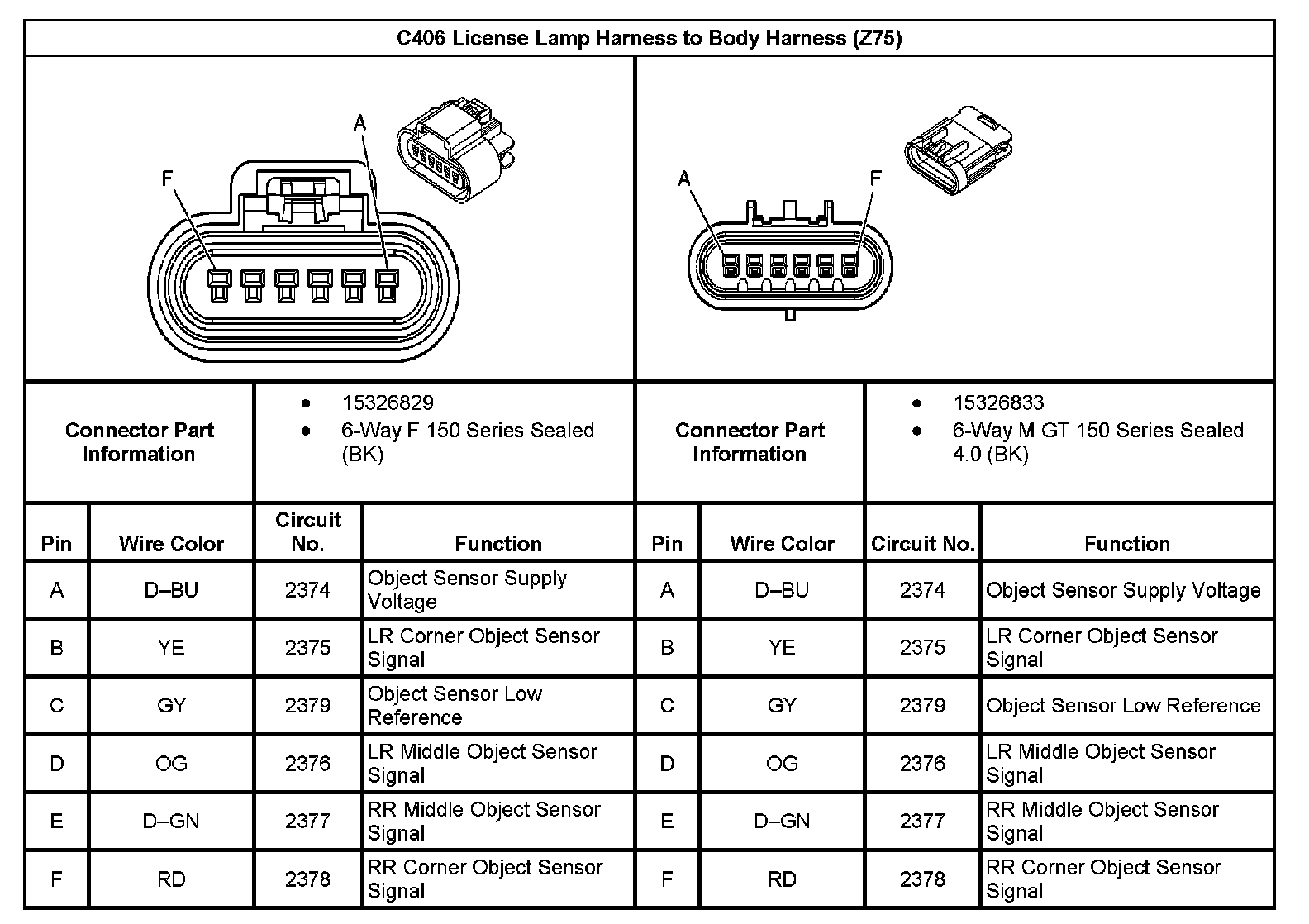 C406 License Lamp Harness to Body Harness (Z75)

F A

A F

| Connector Part Information | • 15326829 • 6-Way F 150 Series Sealed (BK) | Connector Part Information | • 15326833 • 6-Way M GT 150 Series Sealed 4.0 (BK) |
|---|---|---|---|

| Pin | Wire Color | Circuit No. | Function | Pin | Wire Color | Circuit No. | Function |
|---|---|---|---|---|---|---|---|
| A | D–BU | 2374 | Object Sensor Supply Voltage | A | D–BU | 2374 | Object Sensor Supply Voltage |
| B | YE | 2375 | LR Corner Object Sensor Signal | B | YE | 2375 | LR Corner Object Sensor Signal |
| C | GY | 2379 | Object Sensor Low Reference | C | GY | 2379 | Object Sensor Low Reference |
| D | OG | 2376 | LR Middle Object Sensor Signal | D | OG | 2376 | LR Middle Object Sensor Signal |
| E | D–GN | 2377 | RR Middle Object Sensor Signal | E | D–GN | 2377 | RR Middle Object Sensor Signal |
| F | RD | 2378 | RR Corner Object Sensor Signal | F | RD | 2378 | RR Corner Object Sensor Signal |