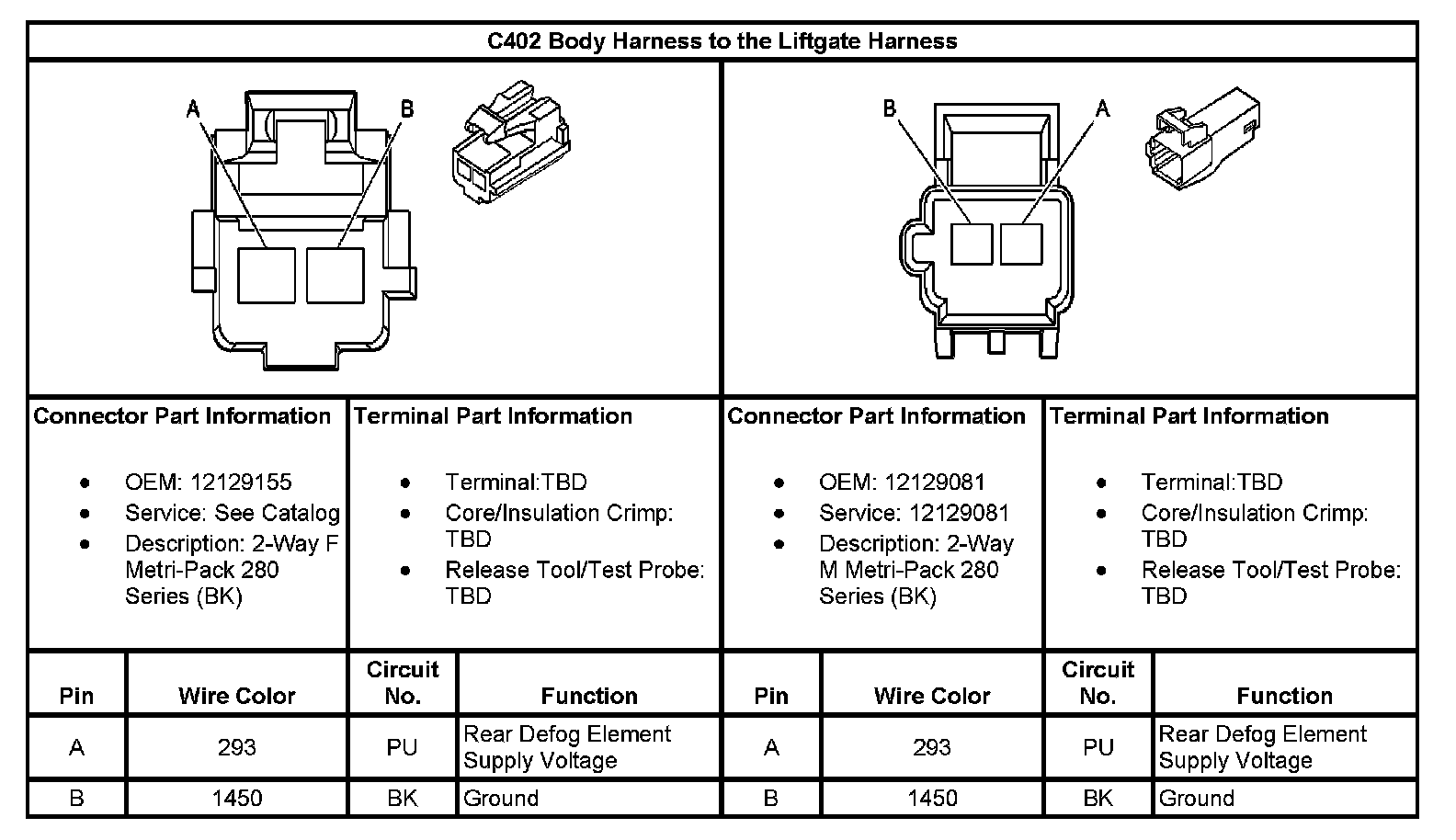 C402 Body Harness to the Liftgate Harness

A B

B A

Connector Part Information

- OEM: 12129155
- Service: See Catalog
- Description: 2-Way F Metri-Pack 280 Series (BK)

Terminal Part Information

- Terminal:TBD
- Core/Insulation Crimp: TBD
- Release Tool/Test Probe: TBD

Connector Part Information

- OEM: 12129081
- Service: 12129081
- Description: 2-Way M Metri-Pack 280 Series (BK)

Terminal Part Information

- Terminal:TBD
- Core/Insulation Crimp: TBD
- Release Tool/Test Probe: TBD

| Pin | Wire Color | Circuit No. | Function |
|---|---|---|---|
| A | 293 | PU | Rear Defog Element Supply Voltage |
| B | 1450 | BK | Ground |

| Pin | Wire Color | Circuit No. | Function |
|---|---|---|---|
| A | 293 | PU | Rear Defog Element Supply Voltage |
| B | 1450 | BK | Ground |