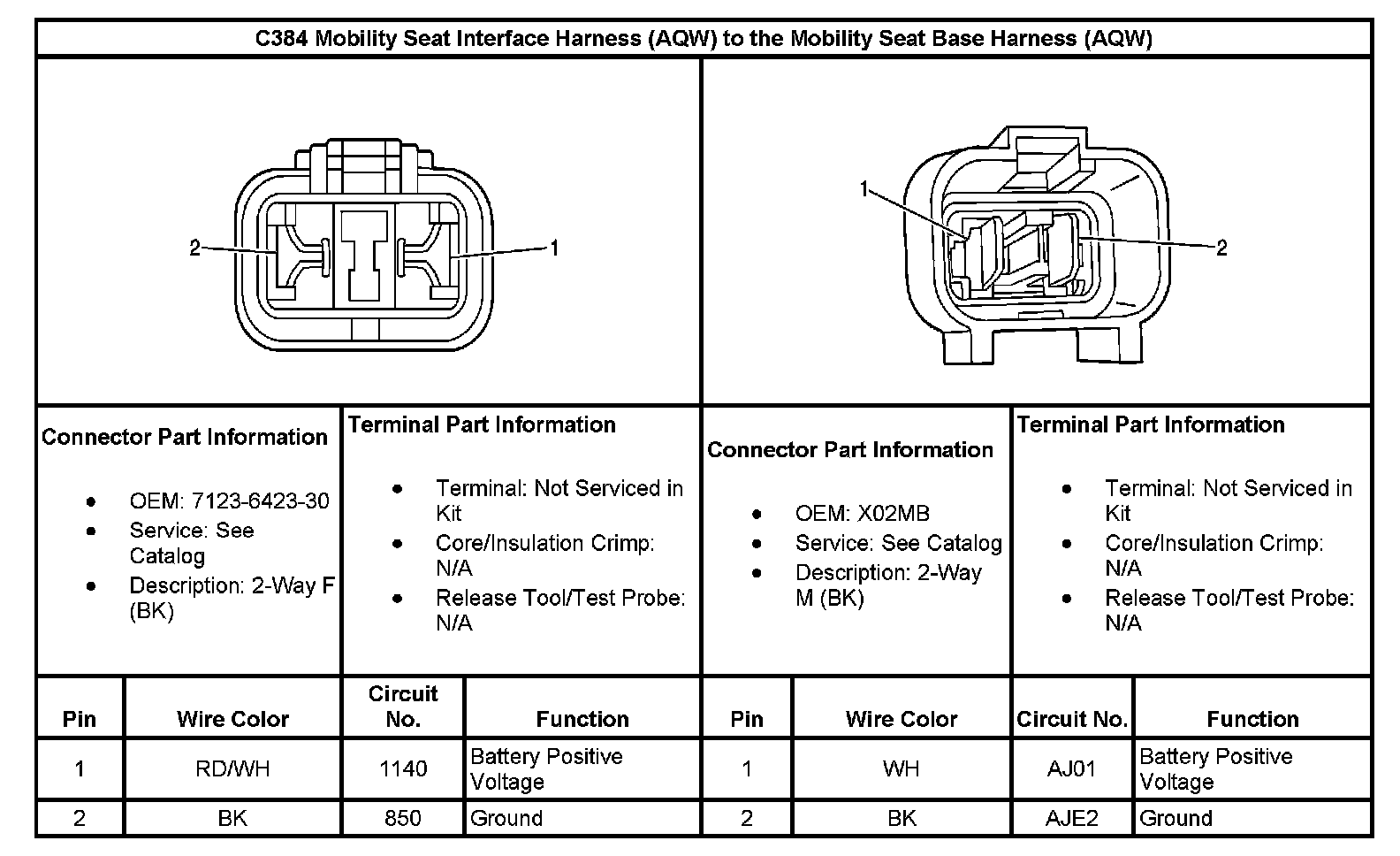 C384 Mobility Seat Interface Harness (AQW) to the Mobility Seat Base Harness (AQW)

2 1

1 2

Connector Part Information

- OEM: 7123-6423-30
- Service: See Catalog
- Description: 2-Way F (BK)

Terminal Part Information

- Terminal: Not Serviced in Kit
- Core/Insulation Crimp: N/A
- Release Tool/Test Probe: N/A

Connector Part Information

- OEM: X02MB
- Service: See Catalog
- Description: 2-Way M (BK)

Terminal Part Information

- Terminal: Not Serviced in Kit
- Core/Insulation Crimp: N/A
- Release Tool/Test Probe: N/A

| Pin | Wire Color | Circuit No. | Function | Pin | Wire Color | Circuit No. | Function |
|---|---|---|---|---|---|---|---|
| 1 | RD/WH | 1140 | Battery Positive Voltage | 1 | WH | AJ01 | Battery Positive Voltage |
| 2 | BK | 850 | Ground | 2 | BK | AJE2 | Ground |