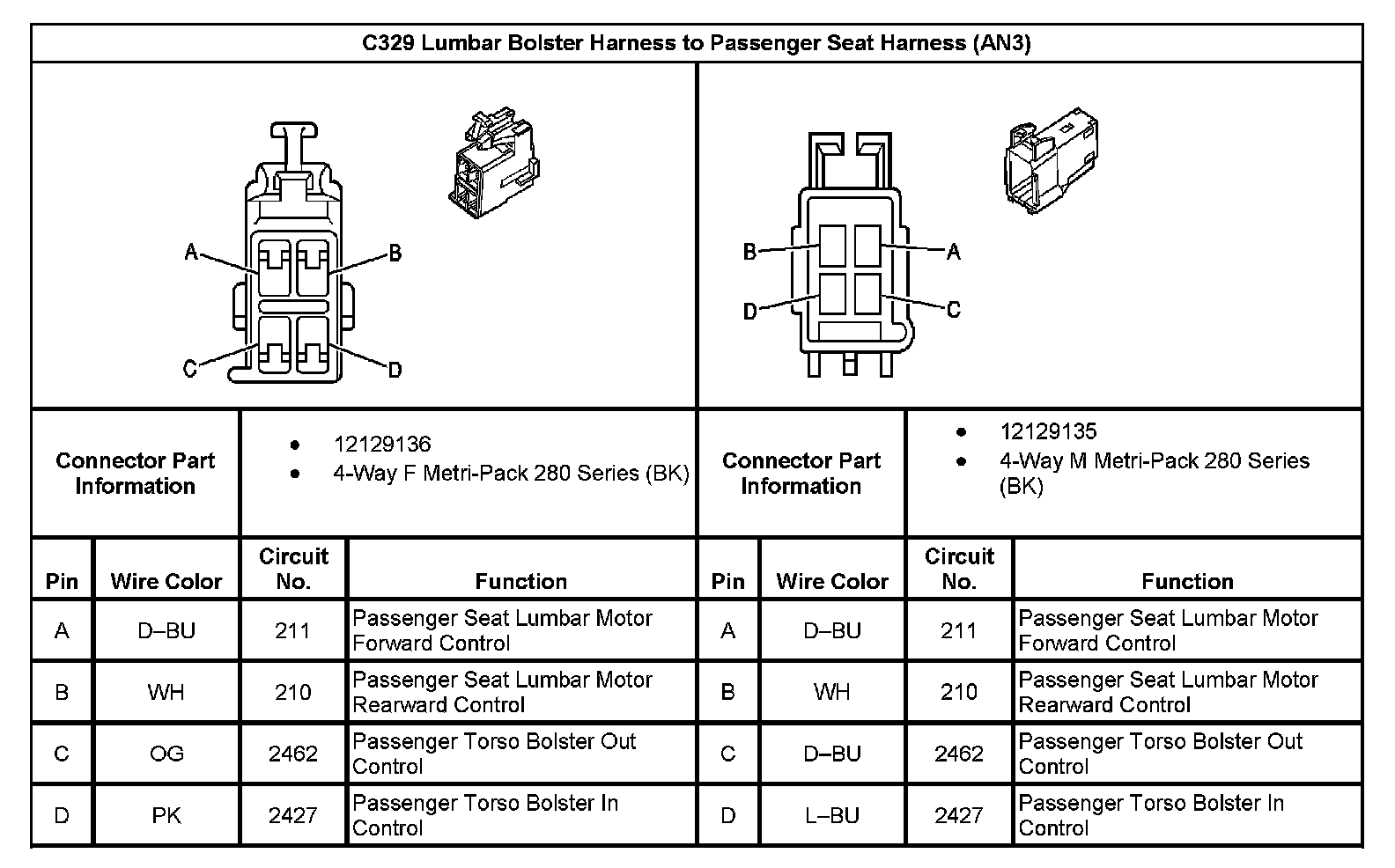 C329 Lumbar Bolster Harness to Passenger Seat Harness (AN3)

A B C D

B A D C

| Connector Part Information | • 12129136 • 4-Way F Metri-Pack 280 Series (BK) | Connector Part Information | • 12129135 • 4-Way M Metri-Pack 280 Series (BK) |
|---|---|---|---|

| Pin | Wire Color | Circuit No. | Function | Pin | Wire Color | Circuit No. | Function |
|---|---|---|---|---|---|---|---|
| A | D–BU | 211 | Passenger Seat Lumbar Motor Forward Control | A | D–BU | 211 | Passenger Seat Lumbar Motor Forward Control |
| B | WH | 210 | Passenger Seat Lumbar Motor Rearward Control | B | WH | 210 | Passenger Seat Lumbar Motor Rearward Control |
| C | OG | 2462 | Passenger Torso Bolster Out Control | C | D–BU | 2462 | Passenger Torso Bolster Out Control |
| D | PK | 2427 | Passenger Torso Bolster In Control | D | L–BU | 2427 | Passenger Torso Bolster In Control |