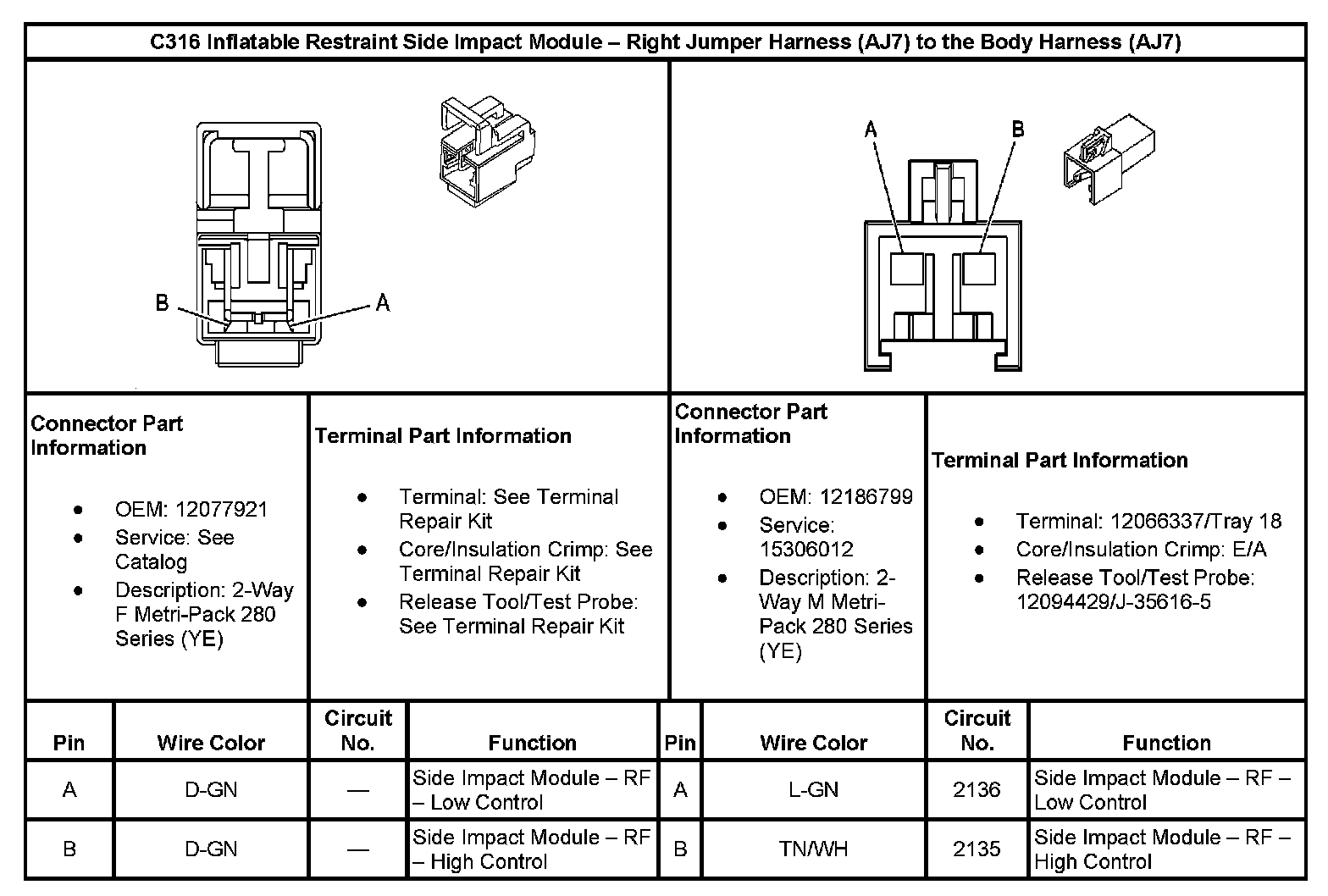 C316 Inflatable Restraint Side Impact Module – Right Jumper Harness (AJ7) to the Body Harness (AJ7)

B A

A B

Connector Part Information

- OEM: 12077921
- Service: See Catalog
- Description: 2-Way F Metri-Pack 280 Series (YE)

Terminal Part Information

- Terminal: See Terminal Repair Kit
- Core/Insulation Crimp: See Terminal Repair Kit
- Release Tool/Test Probe: See Terminal Repair Kit

Connector Part Information

- OEM: 12186799
- Service: 15306012
- Description: 2-Way M Metri-Pack 280 Series (YE)

Terminal Part Information

- Terminal: 12066337/Tray 18
- Core/Insulation Crimp: E/A
- Release Tool/Test Probe: 12094429/J-35616-5

| Pin | Wire Color | Circuit No. | Function | Pin | Wire Color | Circuit No. | Function |
|---|---|---|---|---|---|---|---|
| A | D-GN | — | Side Impact Module – RF – Low Control | A | L-GN | 2136 | Side Impact Module – RF – Low Control |
| B | D-GN | — | Side Impact Module – RF – High Control | B | TN/WH | 2135 | Side Impact Module – RF – High Control |