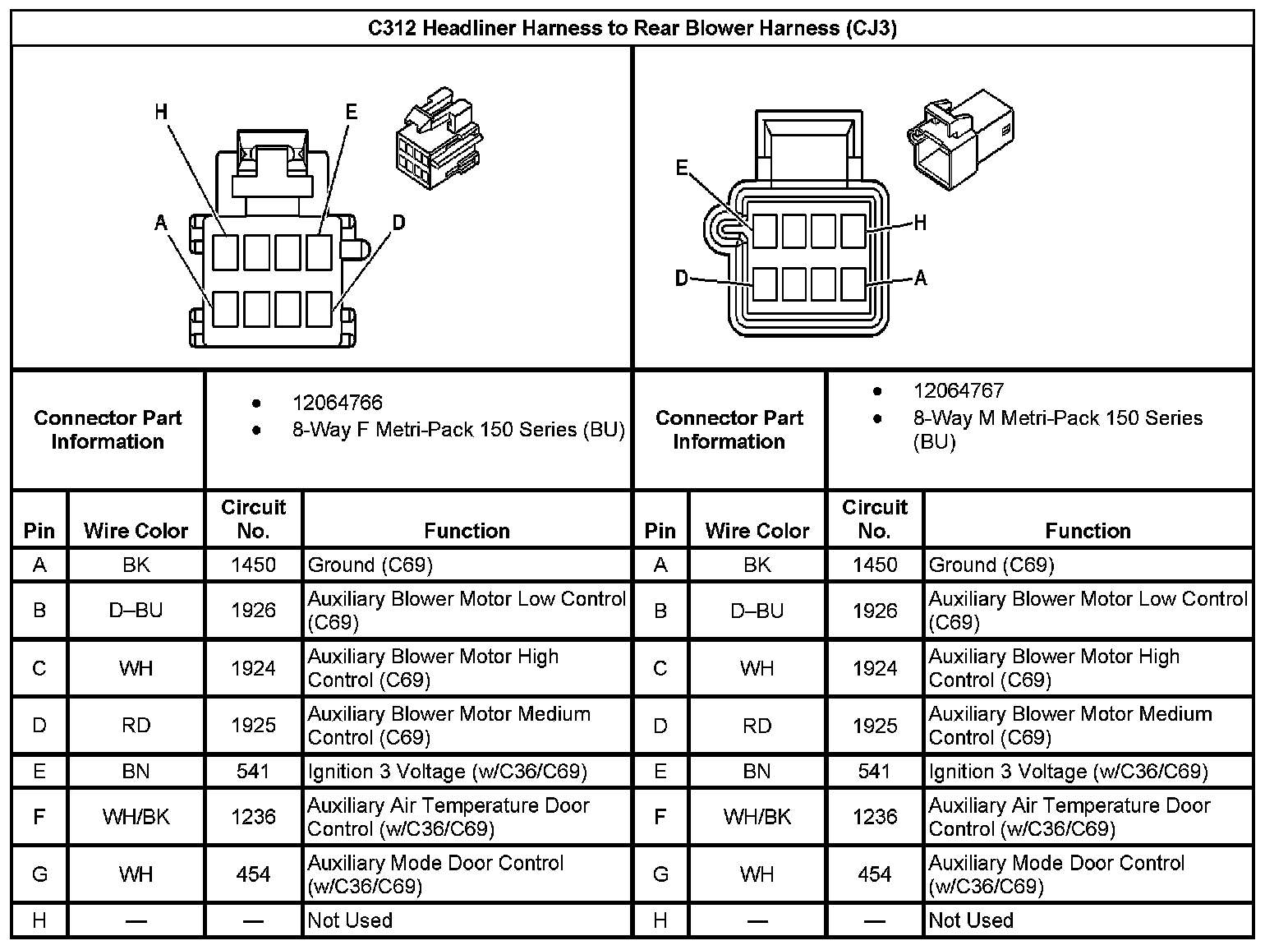 C312 Headliner Harness to Rear Blower Harness (CJ3)

H E A D

E H D A

| Connector Part Information | • 12064766 • 8-Way F Metri-Pack 150 Series (BU) | Connector Part Information | • 12064767 • 8-Way M Metri-Pack 150 Series (BU) |
|---|---|---|---|

| Pin | Wire Color | Circuit No. | Function | Pin | Wire Color | Circuit No. | Function |
|---|---|---|---|---|---|---|---|
| A | BK | 1450 | Ground (C69) | A | BK | 1450 | Ground (C69) |
| B | D–BU | 1926 | Auxiliary Blower Motor Low Control (C69) | B | D–BU | 1926 | Auxiliary Blower Motor Low Control (C69) |
| C | WH | 1924 | Auxiliary Blower Motor High Control (C69) | C | WH | 1924 | Auxiliary Blower Motor High Control (C69) |
| D | RD | 1925 | Auxiliary Blower Motor Medium Control (C69) | D | RD | 1925 | Auxiliary Blower Motor Medium Control (C69) |
| E | BN | 541 | Ignition 3 Voltage (w/C36/C69) | E | BN | 541 | Ignition 3 Voltage (w/C36/C69) |
| F | WH/BK | 1236 | Auxiliary Air Temperature Door Control (w/C36/C69) | F | WH/BK | 1236 | Auxiliary Air Temperature Door Control (w/C36/C69) |
| G | WH | 454 | Auxiliary Mode Door Control (w/C36/C69) | G | WH | 454 | Auxiliary Mode Door Control (w/C36/C69) |
| H | — | — | Not Used | H | — | — | Not Used |