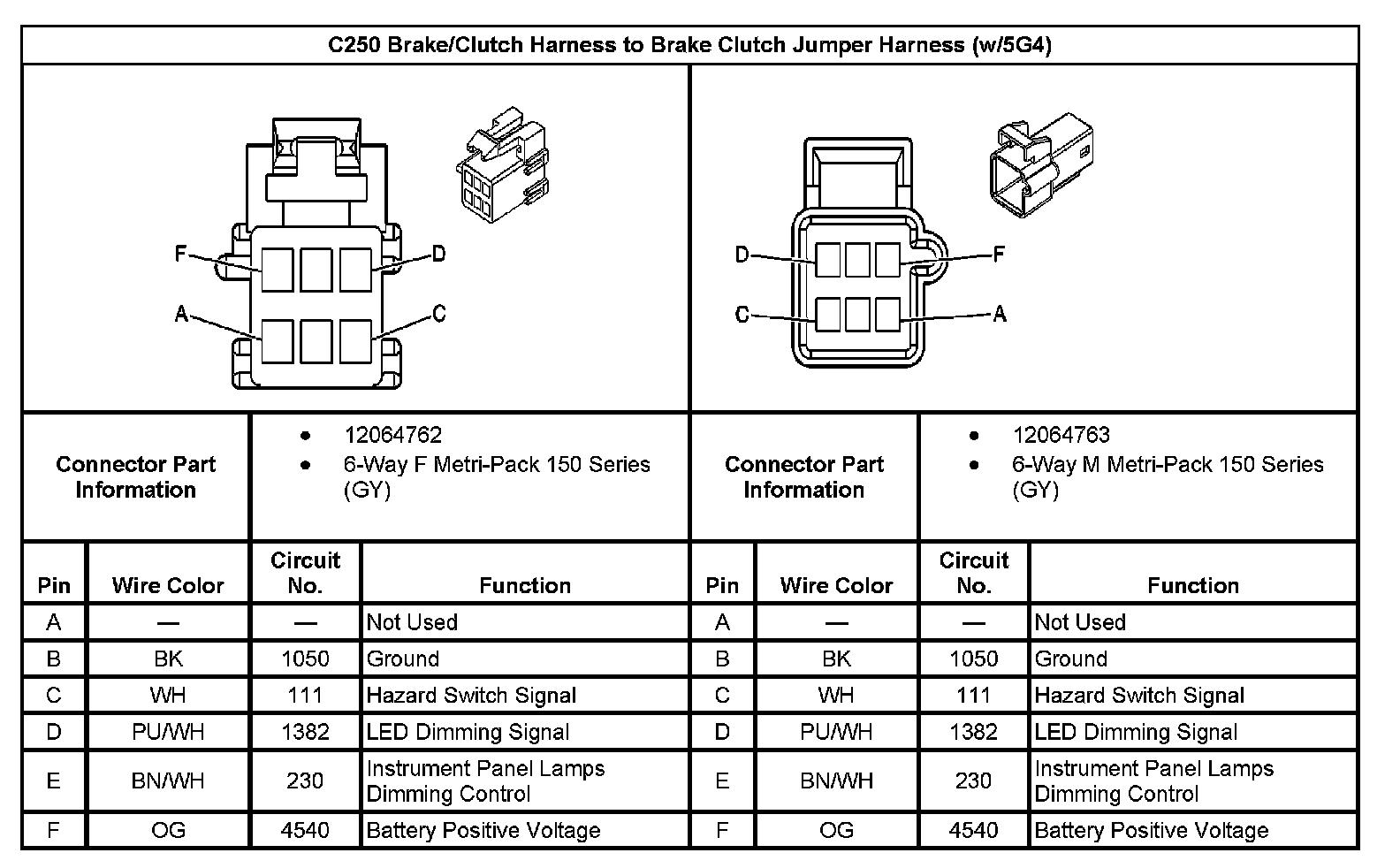 C250 Brake/Clutch Harness to Brake Clutch Jumper Harness (w/5G4)

F
D
A
C

D
F
C
A

| Connector Part Information | • 12064762 • 6-Way F Metri-Pack 150 Series (GY) | Connector Part Information | • 12064763 • 6-Way M Metri-Pack 150 Series (GY) |
|---|---|---|---|

| Pin | Wire Color | Circuit No. | Function | Pin | Wire Color | Circuit No. | Function |
|---|---|---|---|---|---|---|---|
| A | — | — | Not Used | A | — | — | Not Used |
| B | BK | 1050 | Ground | B | BK | 1050 | Ground |
| C | WH | 111 | Hazard Switch Signal | C | WH | 111 | Hazard Switch Signal |
| D | PU/WH | 1382 | LED Dimming Signal | D | PU/WH | 1382 | LED Dimming Signal |
| E | BN/WH | 230 | Instrument Panel Lamps Dimming Control | E | BN/WH | 230 | Instrument Panel Lamps Dimming Control |
| F | OG | 4540 | Battery Positive Voltage | F | OG | 4540 | Battery Positive Voltage |