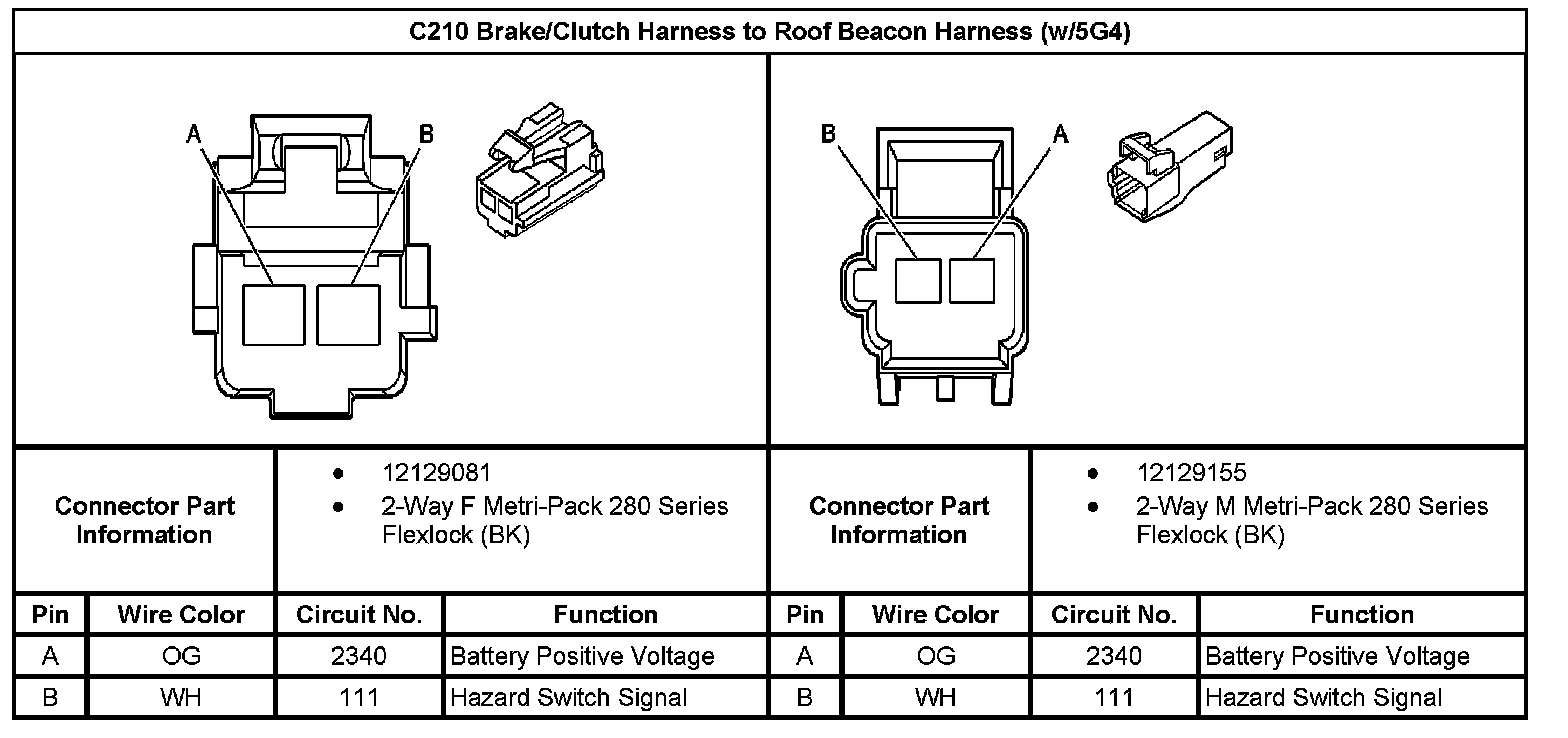 C210 Brake/Clutch Harness to Roof Beacon Harness (w/5G4)

A B

B A

| Connector Part Information | • 12129081 • 2-Way F Metri-Pack 280 Series Flexlock (BK) | Connector Part Information | • 12129155 • 2-Way M Metri-Pack 280 Series Flexlock (BK) |
|---|---|---|---|

| Pin | Wire Color | Circuit No. | Function | Pin | Wire Color | Circuit No. | Function |
|---|---|---|---|---|---|---|---|
| A | OG | 2340 | Battery Positive Voltage | A | OG | 2340 | Battery Positive Voltage |
| B | WH | 111 | Hazard Switch Signal | B | WH | 111 | Hazard Switch Signal |