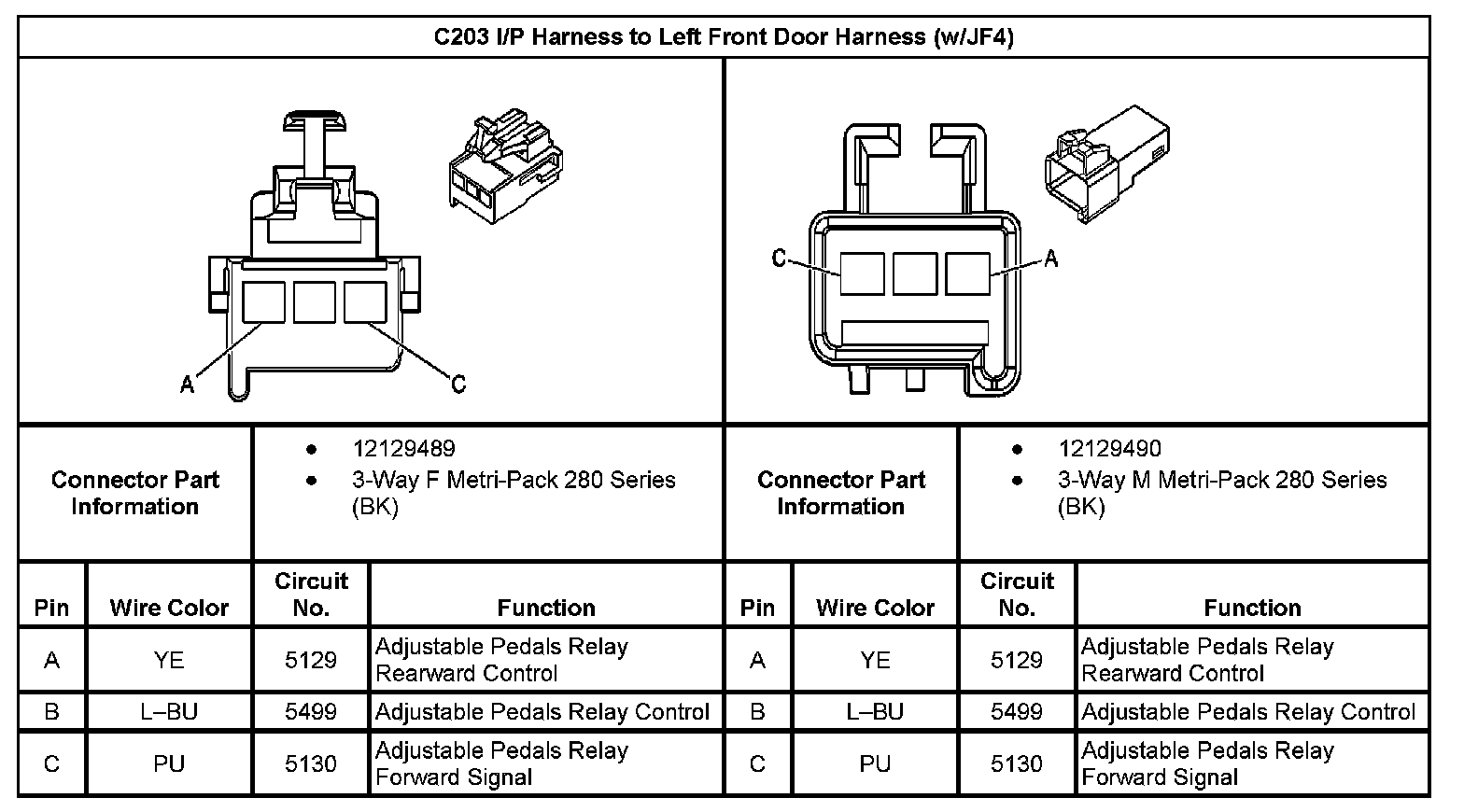 C203 I/P Harness to Left Front Door Harness (w/JF4)

A
C

C
A

| Connector Part Information | • 12129489 • 3-Way F Metri-Pack 280 Series (BK) | Connector Part Information | • 12129490 • 3-Way M Metri-Pack 280 Series (BK) |
|---|---|---|---|

| Pin | Wire Color | Circuit No. | Function | Pin | Wire Color | Circuit No. | Function |
|---|---|---|---|---|---|---|---|
| A | YE | 5129 | Adjustable Pedals Relay Rearward Control | A | YE | 5129 | Adjustable Pedals Relay Rearward Control |
| B | L–BU | 5499 | Adjustable Pedals Relay Control | B | L–BU | 5499 | Adjustable Pedals Relay Control |
| C | PU | 5130 | Adjustable Pedals Relay Forward Signal | C | PU | 5130 | Adjustable Pedals Relay Forward Signal |