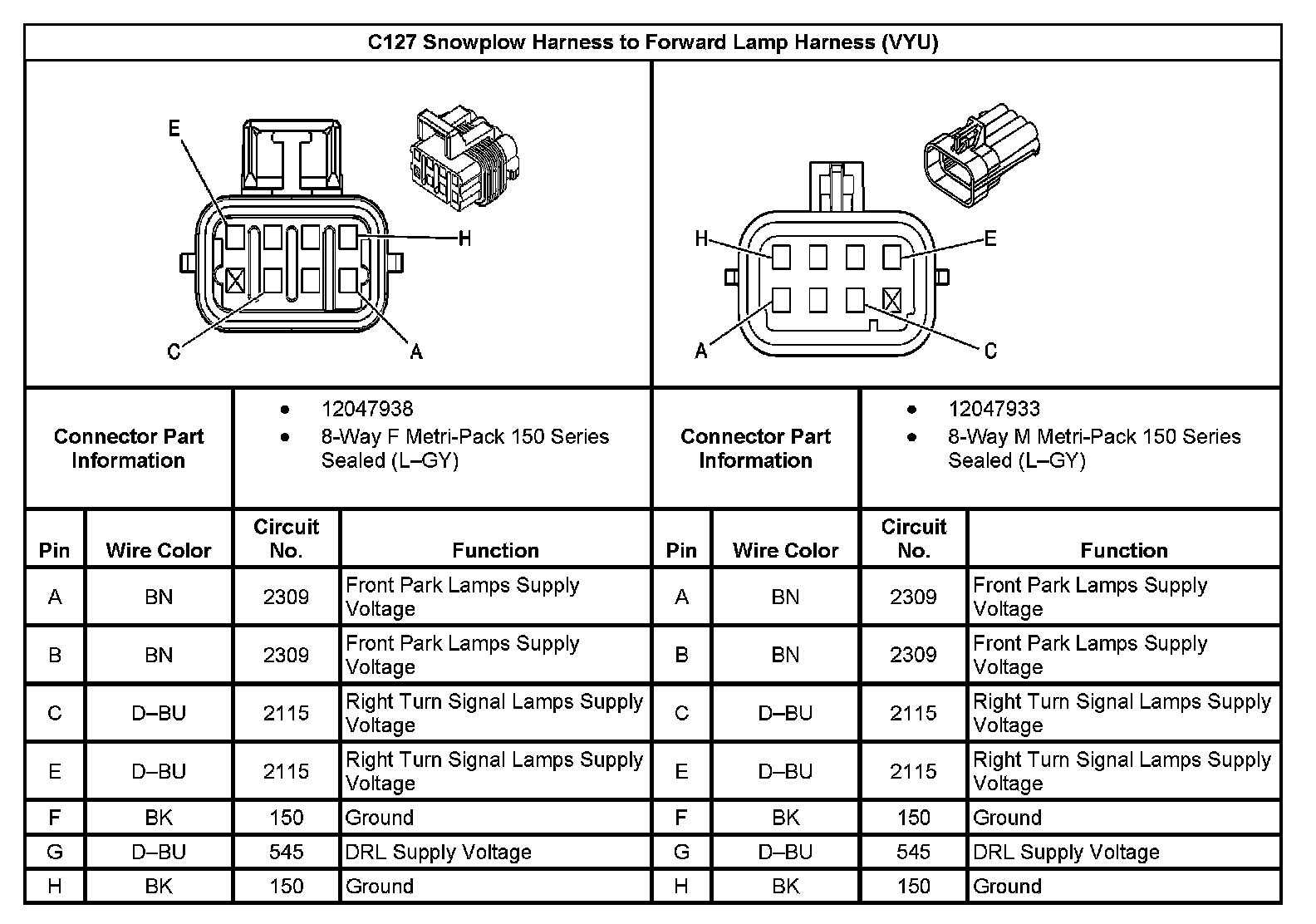 C127 Snowplow Harness to Forward Lamp Harness (VYU)

E
H
C
A

H
E
A
C

| Connector Part Information | • 12047938 • 8-Way F Metri-Pack 150 Series Sealed (L–GY) | Connector Part Information | • 12047933 • 8-Way M Metri-Pack 150 Series Sealed (L–GY) |
|---|---|---|---|

| Pin | Wire Color | Circuit No. | Function | Pin | Wire Color | Circuit No. | Function |
|---|---|---|---|---|---|---|---|
| A | BN | 2309 | Front Park Lamps Supply Voltage | A | BN | 2309 | Front Park Lamps Supply Voltage |
| B | BN | 2309 | Front Park Lamps Supply Voltage | B | BN | 2309 | Front Park Lamps Supply Voltage |
| C | D–BU | 2115 | Right Turn Signal Lamps Supply Voltage | C | D–BU | 2115 | Right Turn Signal Lamps Supply Voltage |
| E | D–BU | 2115 | Right Turn Signal Lamps Supply Voltage | E | D–BU | 2115 | Right Turn Signal Lamps Supply Voltage |
| F | BK | 150 | Ground | F | BK | 150 | Ground |
| G | D–BU | 545 | DRL Supply Voltage | G | D–BU | 545 | DRL Supply Voltage |
| H | BK | 150 | Ground | H | BK | 150 | Ground |