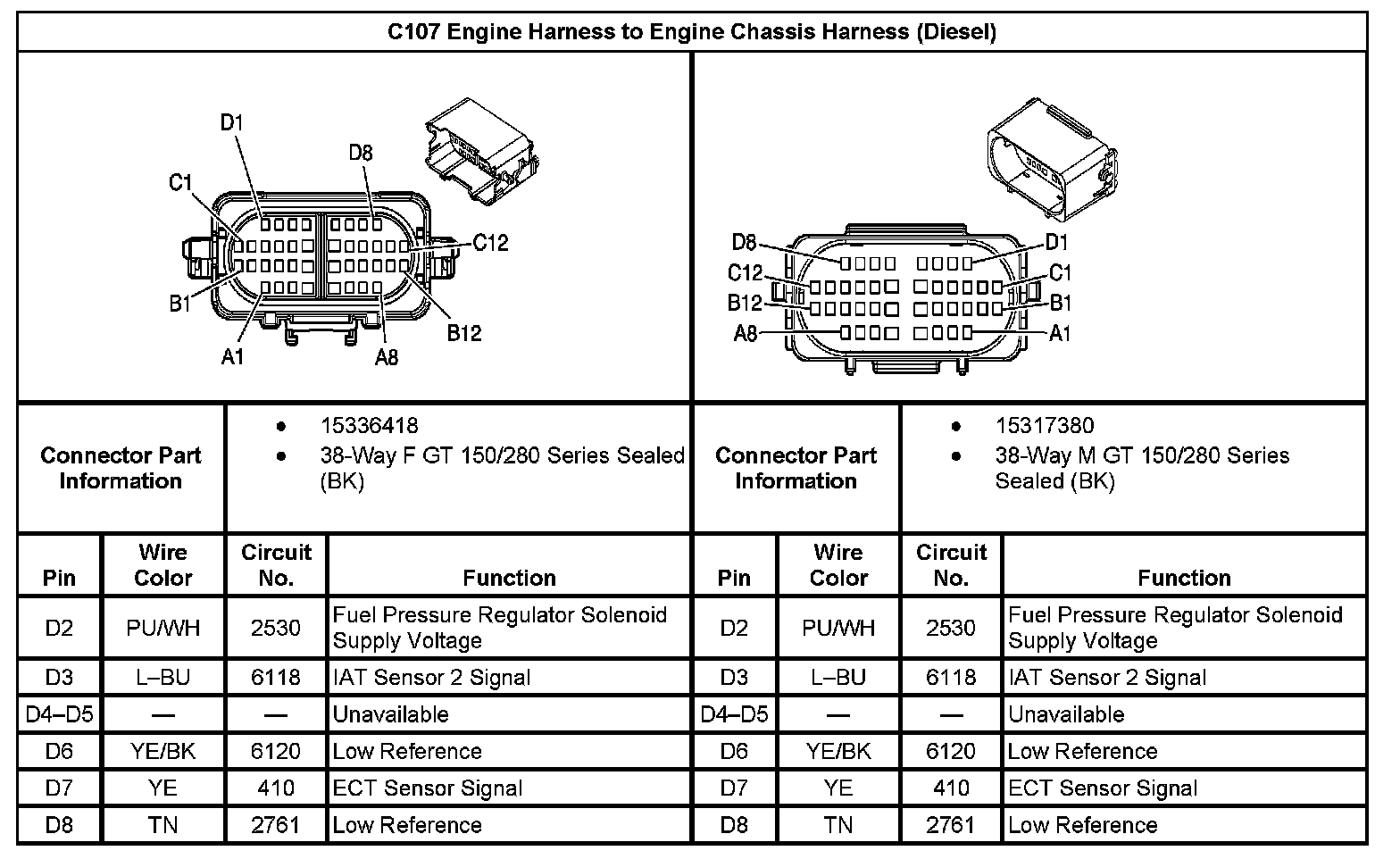 C107 Engine Harness to Engine Chassis Harness (Diesel)

D1
D8
C1
C12
B1
B12
A1
A8

D8
D1
C12
C1
B12
B1
A8
A1

| Connector Part Information | • 15336418 • 38-Way F GT 150/280 Series Sealed (BK) | Connector Part Information | • 15317380 • 38-Way M GT 150/280 Series Sealed (BK) |
|---|---|---|---|

| Pin | Wire Color | Circuit No. | Function | Pin | Wire Color | Circuit No. | Function |
|---|---|---|---|---|---|---|---|
| D2 | PU/WH | 2530 | Fuel Pressure Regulator Solenoid Supply Voltage | D2 | PU/WH | 2530 | Fuel Pressure Regulator Solenoid Supply Voltage |
| D3 | L–BU | 6118 | IAT Sensor 2 Signal | D3 | L–BU | 6118 | IAT Sensor 2 Signal |
| D4–D5 | — | — | Unavailable | D4–D5 | — | — | Unavailable |
| D6 | YE/BK | 6120 | Low Reference | D6 | YE/BK | 6120 | Low Reference |
| D7 | YE | 410 | ECT Sensor Signal | D7 | YE | 410 | ECT Sensor Signal |
| D8 | TN | 2761 | Low Reference | D8 | TN | 2761 | Low Reference |