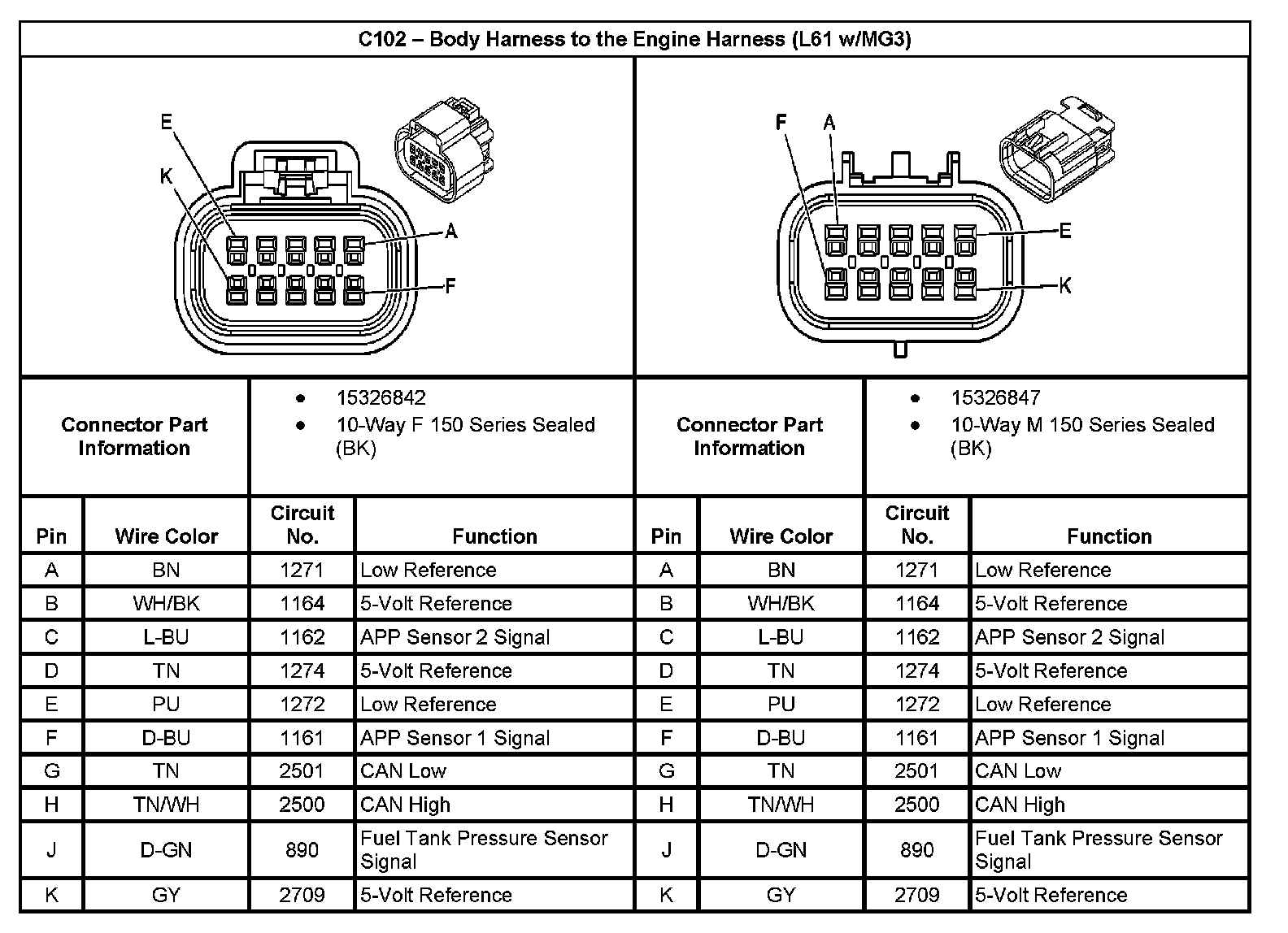 C102 – Body Harness to the Engine Harness (L61 w/MG3)

E
K
A
F

F
A
E
K

| Connector Part Information | • 15326842 • 10-Way F 150 Series Sealed (BK) | Connector Part Information | • 15326847 • 10-Way M 150 Series Sealed (BK) |
|---|---|---|---|

| Pin | Wire Color | Circuit No. | Function | Pin | Wire Color | Circuit No. | Function |
|---|---|---|---|---|---|---|---|
| A | BN | 1271 | Low Reference | A | BN | 1271 | Low Reference |
| B | WH/BK | 1164 | 5-Volt Reference | B | WH/BK | 1164 | 5-Volt Reference |
| C | L-BU | 1162 | APP Sensor 2 Signal | C | L-BU | 1162 | APP Sensor 2 Signal |
| D | TN | 1274 | 5-Volt Reference | D | TN | 1274 | 5-Volt Reference |
| E | PU | 1272 | Low Reference | E | PU | 1272 | Low Reference |
| F | D-BU | 1161 | APP Sensor 1 Signal | F | D-BU | 1161 | APP Sensor 1 Signal |
| G | TN | 2501 | CAN Low | G | TN | 2501 | CAN Low |
| H | TN/WH | 2500 | CAN High | H | TN/WH | 2500 | CAN High |
| J | D-GN | 890 | Fuel Tank Pressure Sensor Signal | J | D-GN | 890 | Fuel Tank Pressure Sensor Signal |
| K | GY | 2709 | 5-Volt Reference | K | GY | 2709 | 5-Volt Reference |