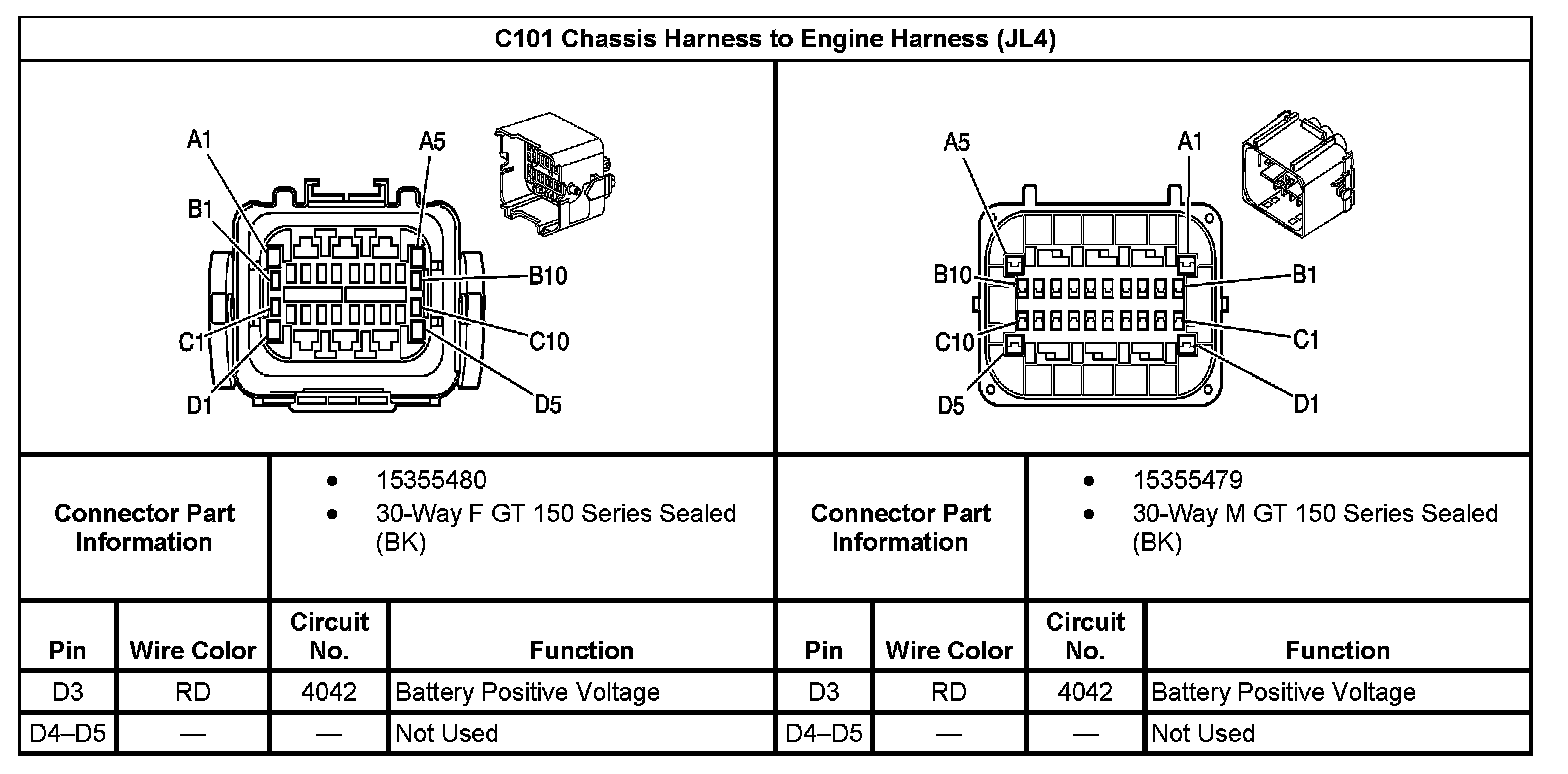 C101 Chassis Harness to Engine Harness (JL4)

A1
A5
B1
B10
C1
C10
D1
D5

A5
A1
B10
B1
C10
C1
D5
D1

| Connector Part Information | • 15355480 • 30-Way F GT 150 Series Sealed (BK) | Connector Part Information | • 15355479 • 30-Way M GT 150 Series Sealed (BK) |
|---|---|---|---|

| Pin | Wire Color | Circuit No. | Function | Pin | Wire Color | Circuit No. | Function |
|---|---|---|---|---|---|---|---|
| D3 | RD | 4042 | Battery Positive Voltage | D3 | RD | 4042 | Battery Positive Voltage |
| D4–D5 | — | — | Not Used | D4–D5 | — | — | Not Used |