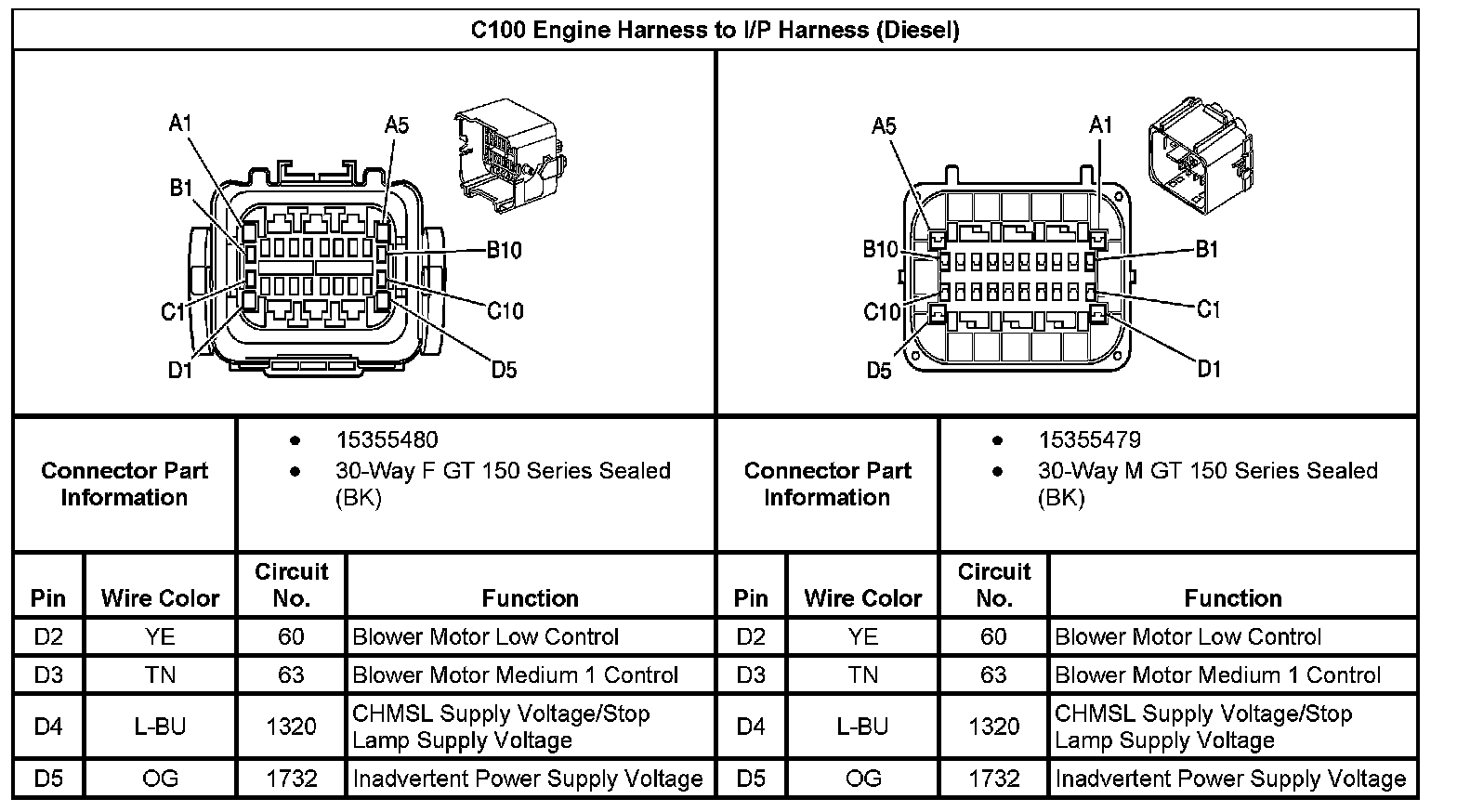 C100 Engine Harness to I/P Harness (Diesel)

A1
A5
B1
B10
C1
C10
D1
D5

A5
A1
B10
B1
C10
C1
D5
D1

| Connector Part Information | • 15355480 • 30-Way F GT 150 Series Sealed (BK) | Connector Part Information | • 15355479 • 30-Way M GT 150 Series Sealed (BK) |
|---|---|---|---|

| Pin | Wire Color | Circuit No. | Function | Pin | Wire Color | Circuit No. | Function |
|---|---|---|---|---|---|---|---|
| D2 | YE | 60 | Blower Motor Low Control | D2 | YE | 60 | Blower Motor Low Control |
| D3 | TN | 63 | Blower Motor Medium 1 Control | D3 | TN | 63 | Blower Motor Medium 1 Control |
| D4 | L-BU | 1320 | CHMSL Supply Voltage/Stop Lamp Supply Voltage | D4 | L-BU | 1320 | CHMSL Supply Voltage/Stop Lamp Supply Voltage |
| D5 | OG | 1732 | Inadvertent Power Supply Voltage | D5 | OG | 1732 | Inadvertent Power Supply Voltage |