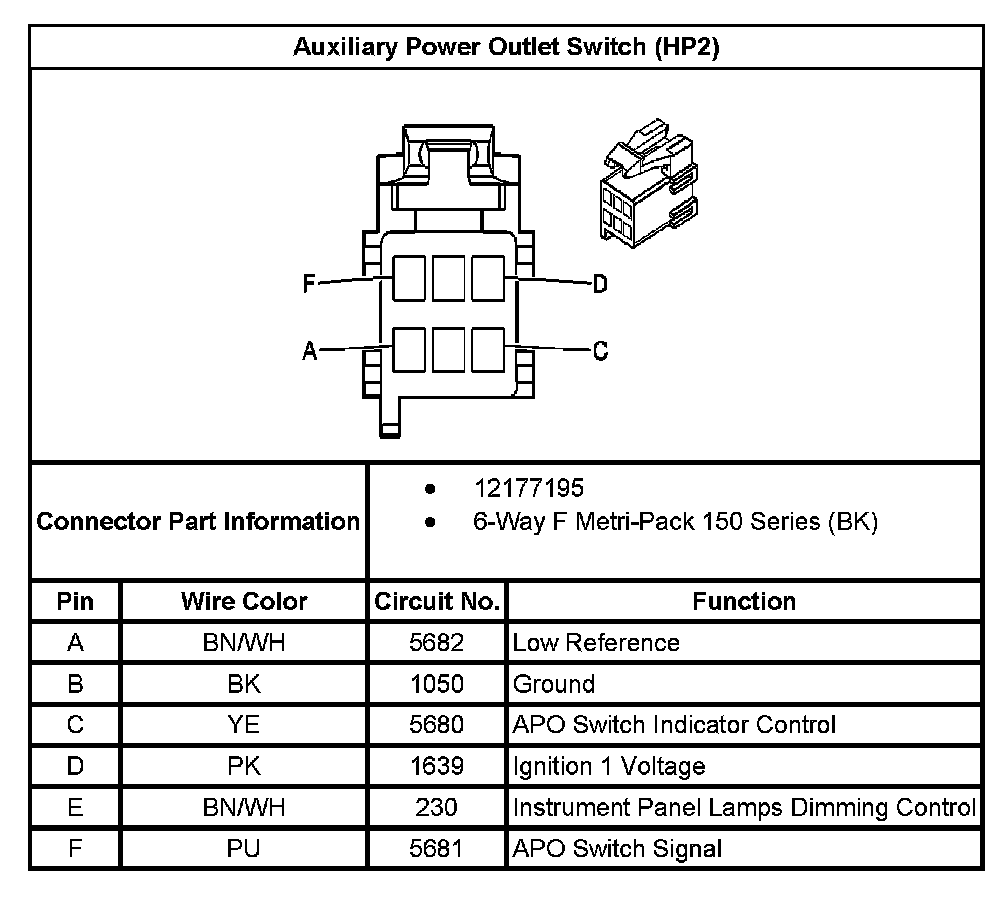 Auxiliary Power Outlet Switch (HP2)

F
D
A
C

Connector Part Information

- 12177195
- 6-Way F Metri-Pack 150 Series (BK)

| Pin | Wire Color | Circuit No. | Function |
|---|---|---|---|
| A | BN/WH | 5682 | Low Reference |
| B | BK | 1050 | Ground |
| C | YE | 5680 | APO Switch Indicator Control |
| D | PK | 1639 | Ignition 1 Voltage |
| E | BN/WH | 230 | Instrument Panel Lamps Dimming Control |
| F | PU | 5681 | APO Switch Signal |