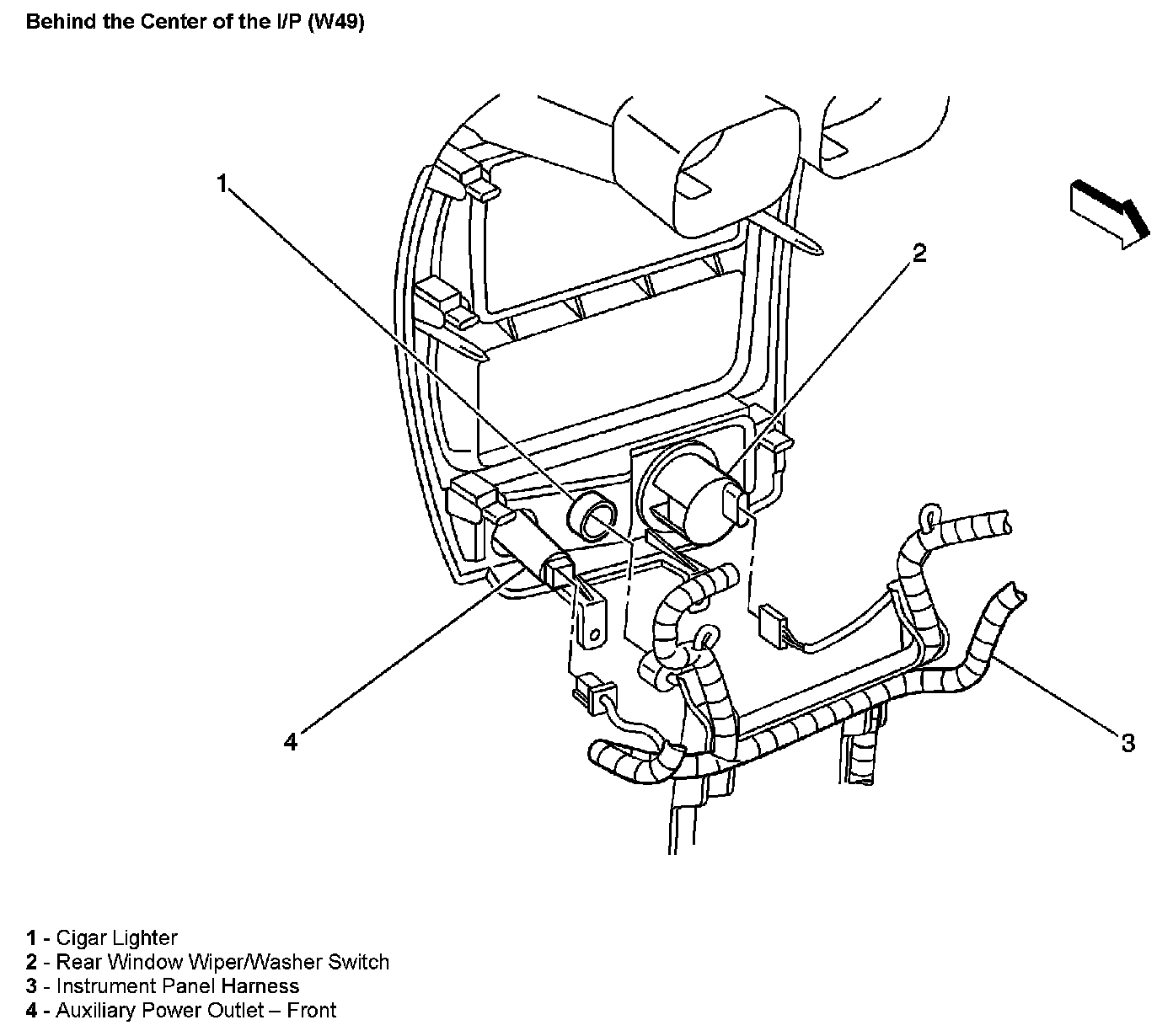 Behind the Center of the I/P (W49)

1

2

4

3

1 - Cigar Lighter
2 - Rear Window Wiper/Washer Switch
3 - Instrument Panel Harness
4 - Auxiliary Power Outlet – Front