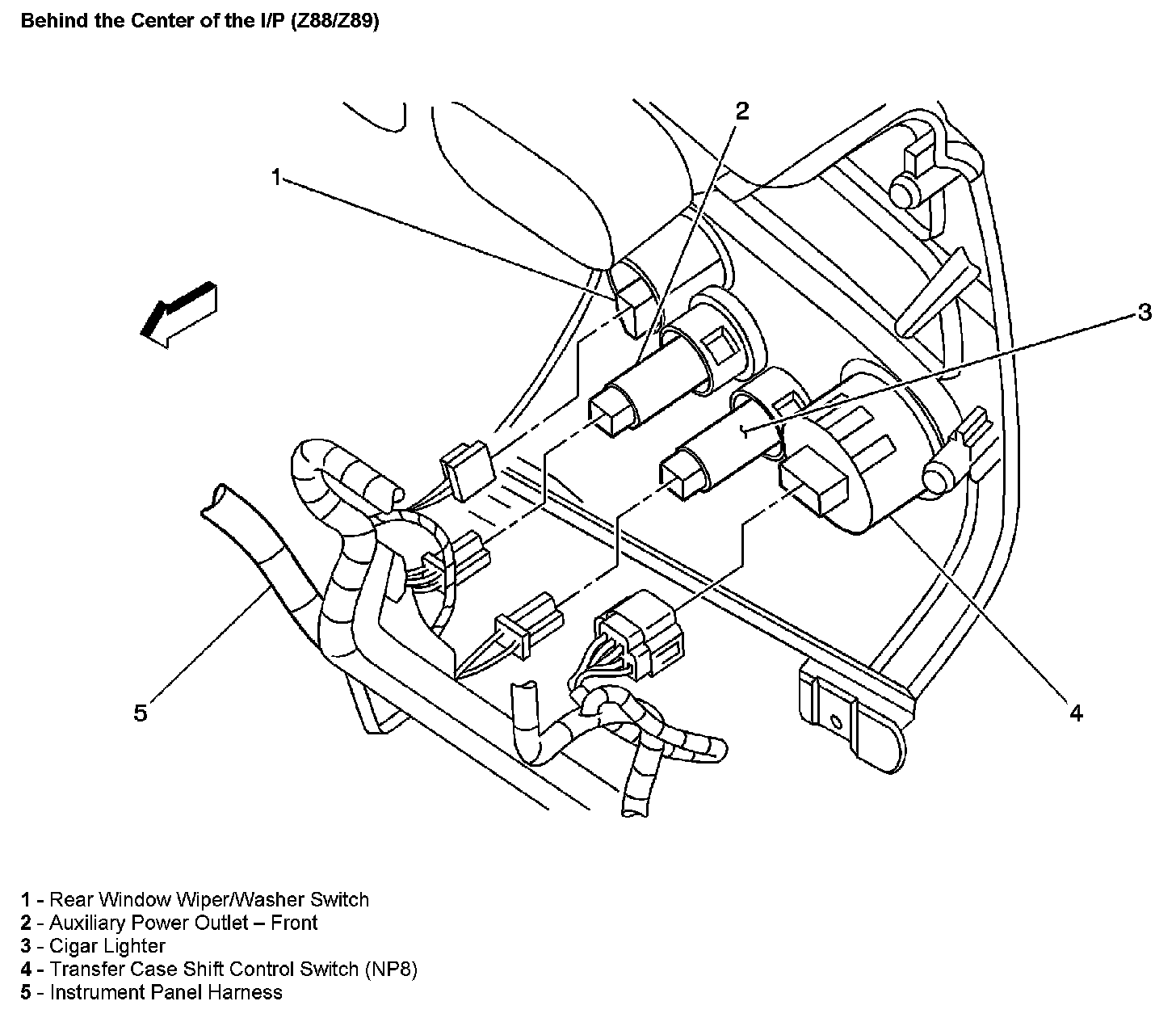 Behind the Center of the I/P (Z88/Z89)

2

1

3

5

4

1 - Rear Window Wiper/Washer Switch
2 - Auxiliary Power Outlet – Front
3 - Cigar Lighter
4 - Transfer Case Shift Control Switch (NP8)
5 - Instrument Panel Harness