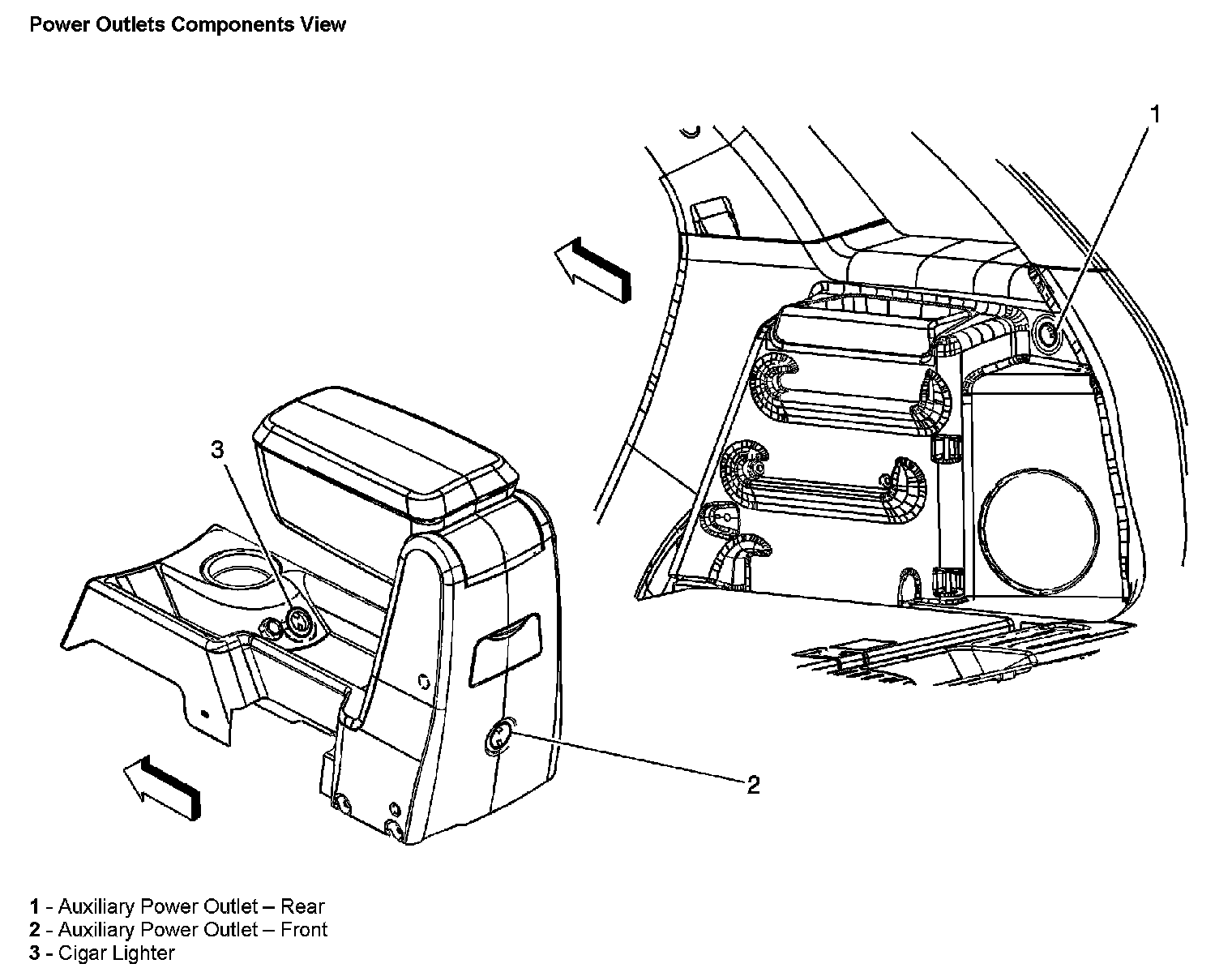 Power Outlets Components View

1

3

2

1 - Auxiliary Power Outlet – Rear
2 - Auxiliary Power Outlet – Front
3 - Cigar Lighter