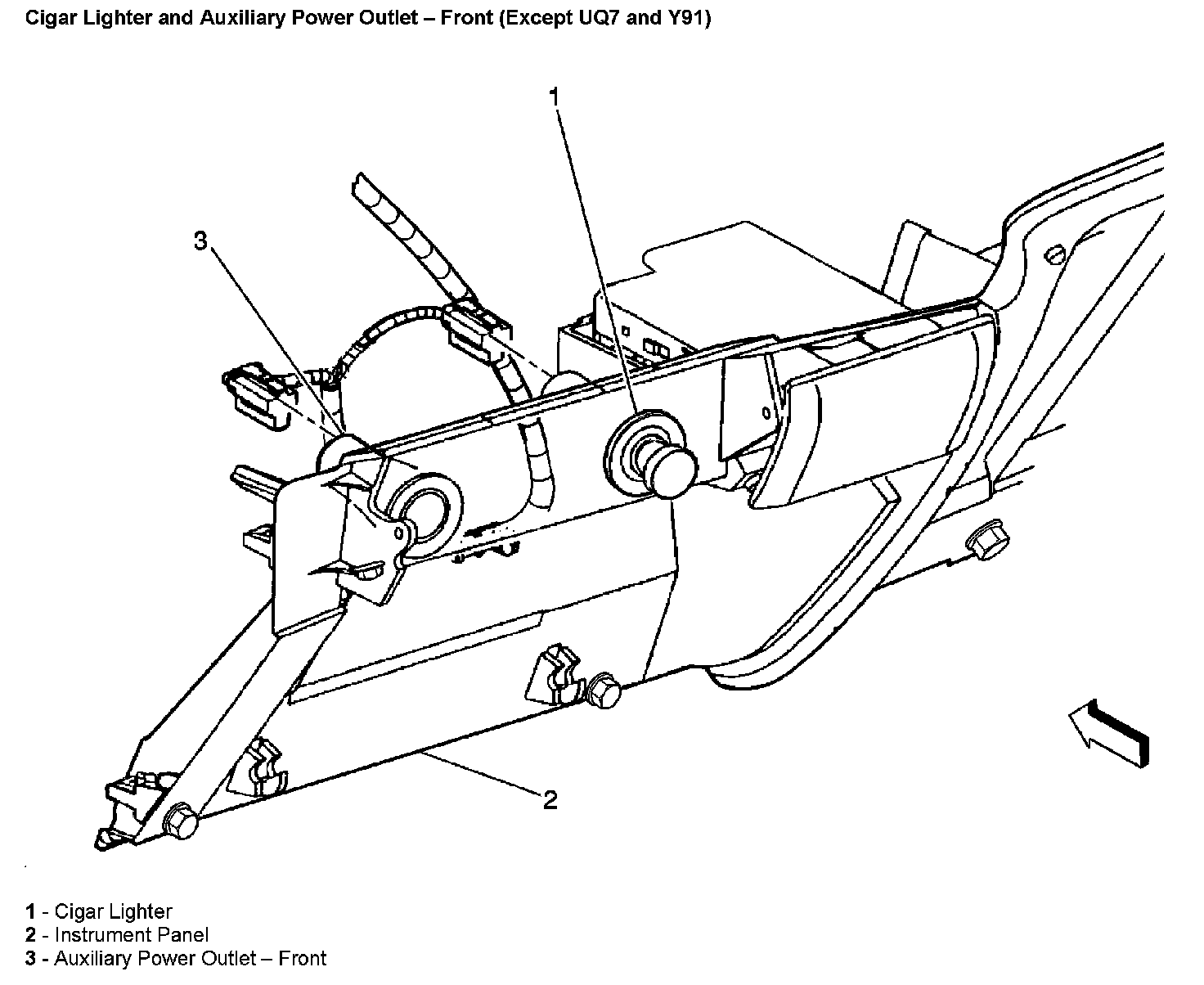 Cigar Lighter and Auxiliary Power Outlet – Front (Except UQ7 and Y91)

1

3

2

1 - Cigar Lighter
2 - Instrument Panel
3 - Auxiliary Power Outlet – Front