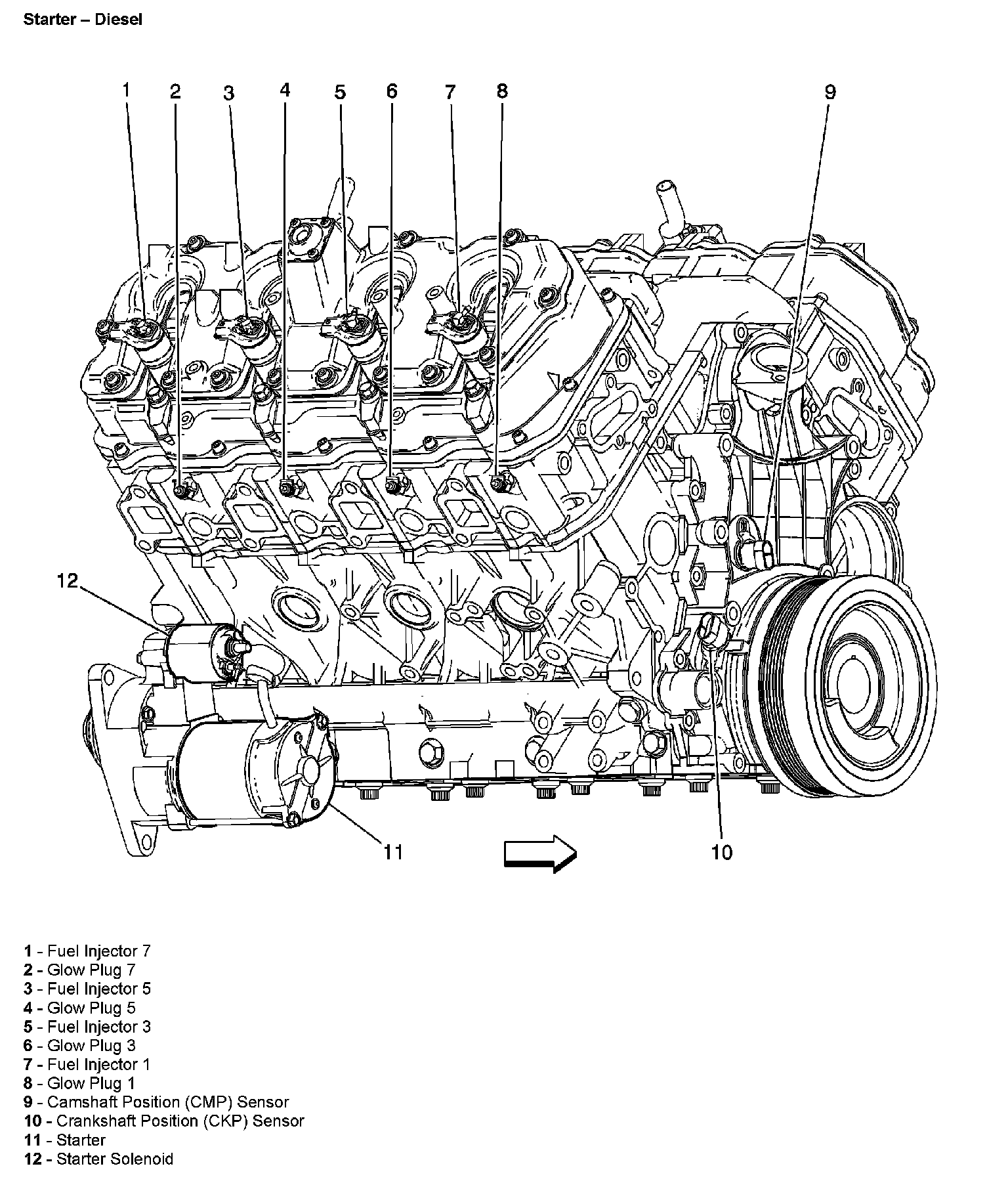 Starter – Diesel

1
2
3
4
5
6
7
8
9
12
11
10

1 - Fuel Injector 7
2 - Glow Plug 7
3 - Fuel Injector 5
4 - Glow Plug 5
5 - Fuel Injector 3
6 - Glow Plug 3
7 - Fuel Injector 1
8 - Glow Plug 1
9 - Camshaft Position (CMP) Sensor
10 - Crankshaft Position (CKP) Sensor
11 - Starter
12 - Starter Solenoid