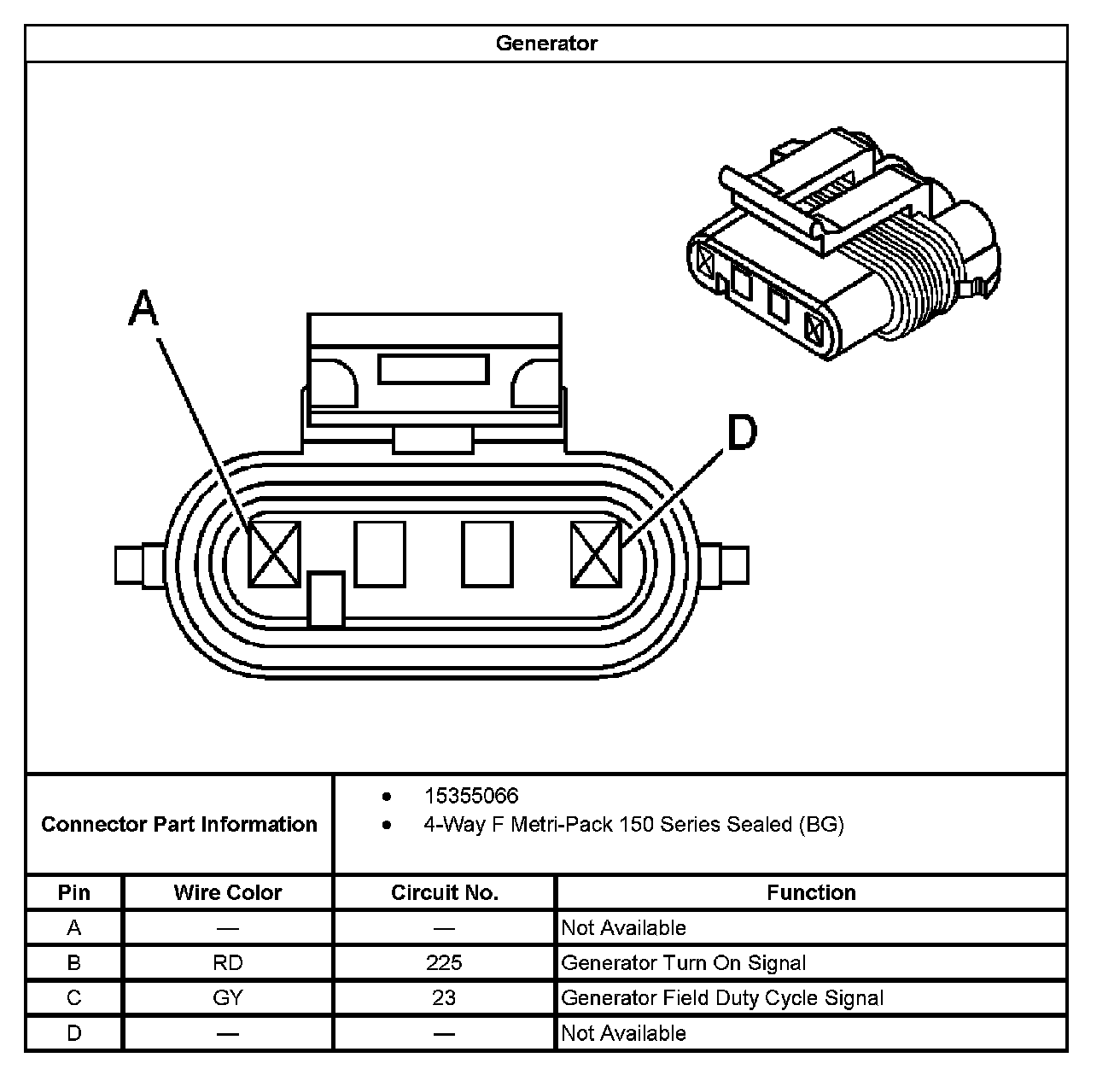 Generator

A

D

Connector Part Information
• 15355066
• 4-Way F Metri-Pack 150 Series Sealed (BG)

| Pin | Wire Color | Circuit No. | Function |
|---|---|---|---|
| A | — | — | Not Available |
| B | RD | 225 | Generator Turn On Signal |
| C | GY | 23 | Generator Field Duty Cycle Signal |
| D | — | — | Not Available |