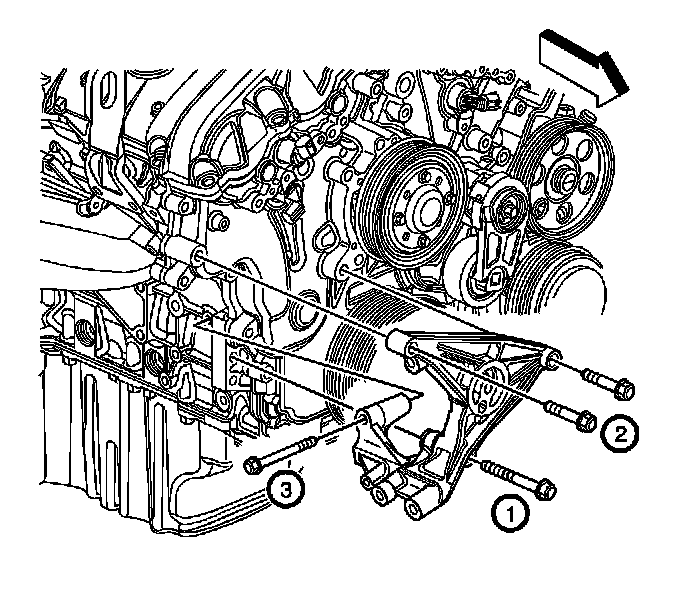 2
3
1