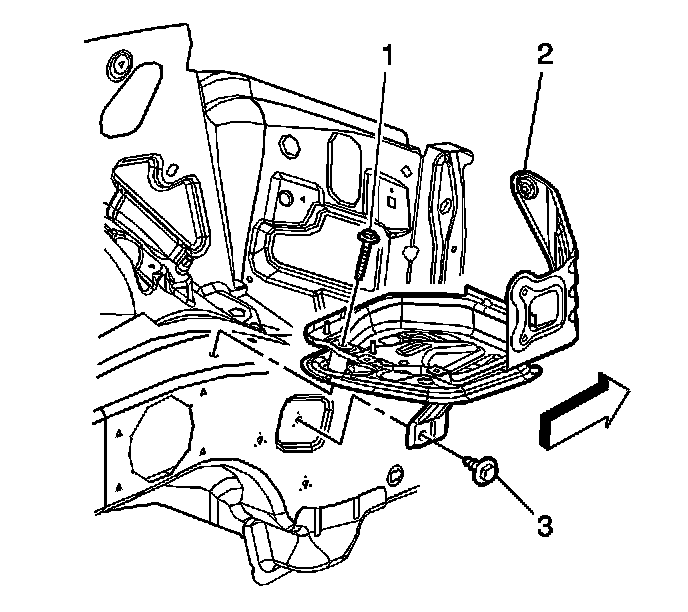 1
2
3