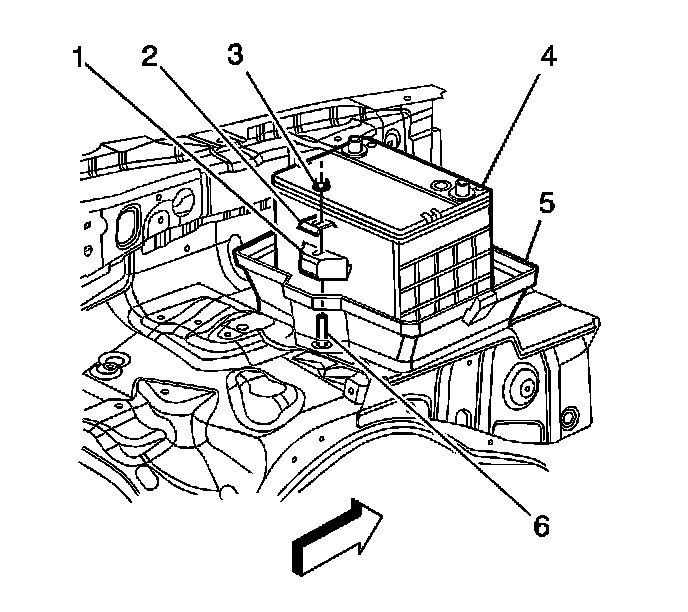 1
2
3
4
5
6