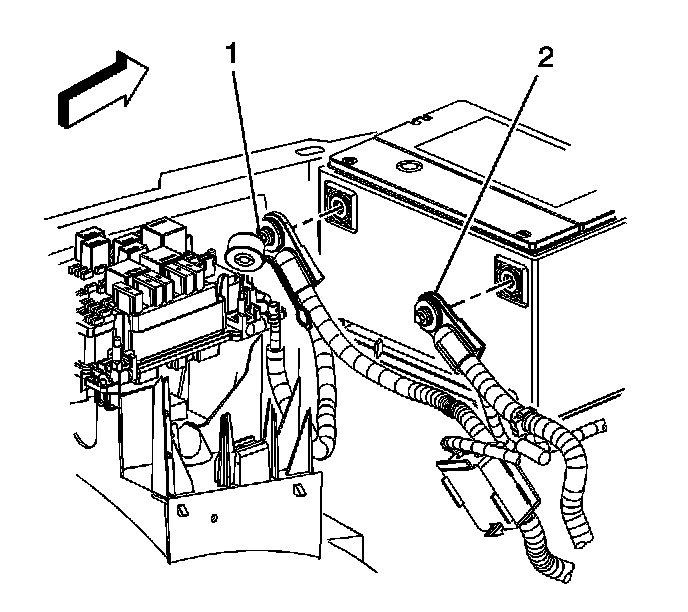 1
2