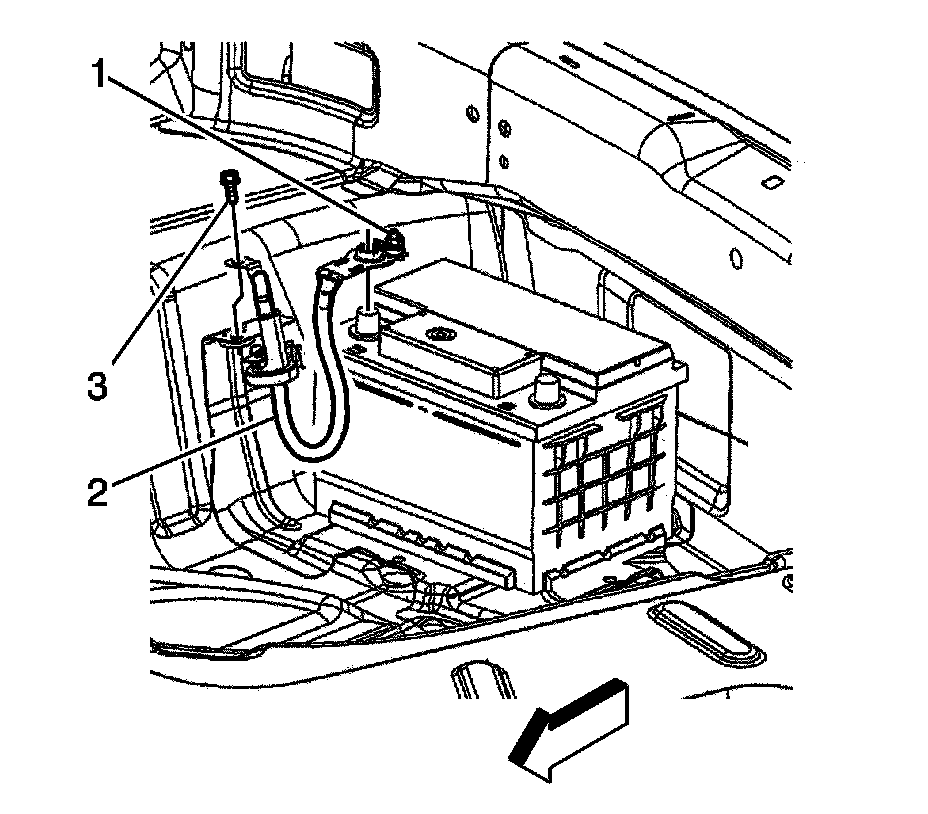 1
3
2