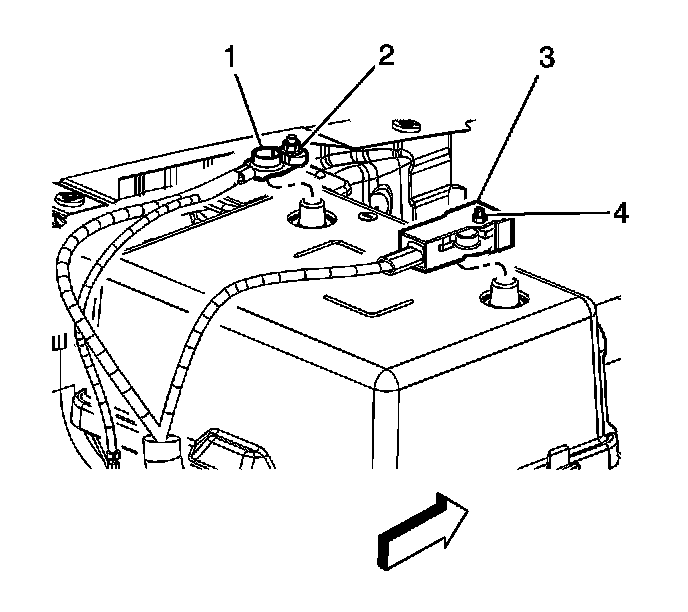 1
2
3
4