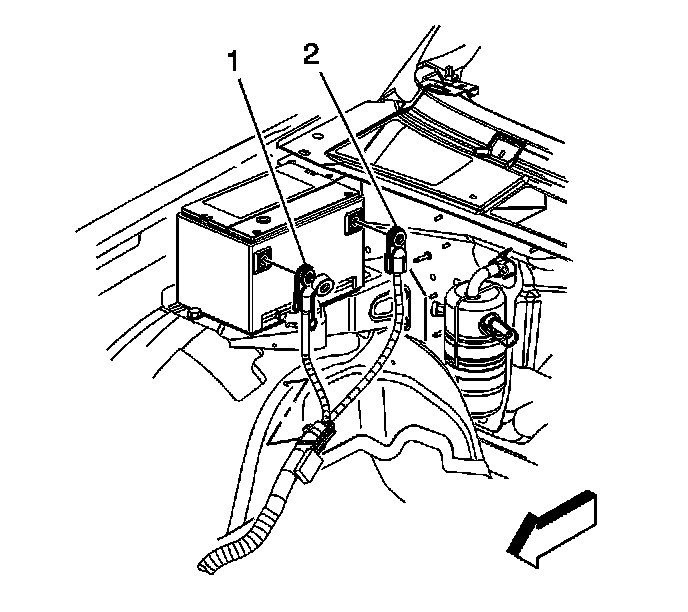 1
2