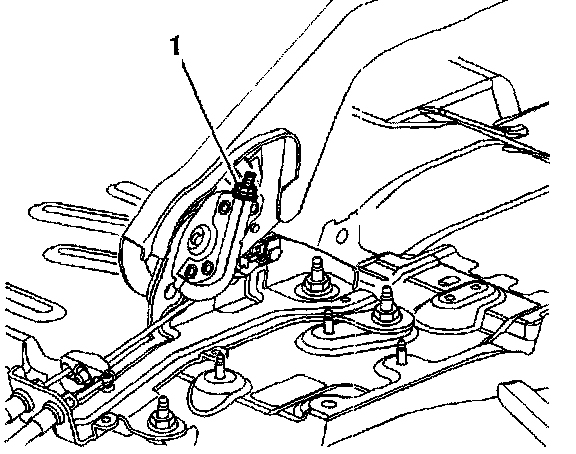 1