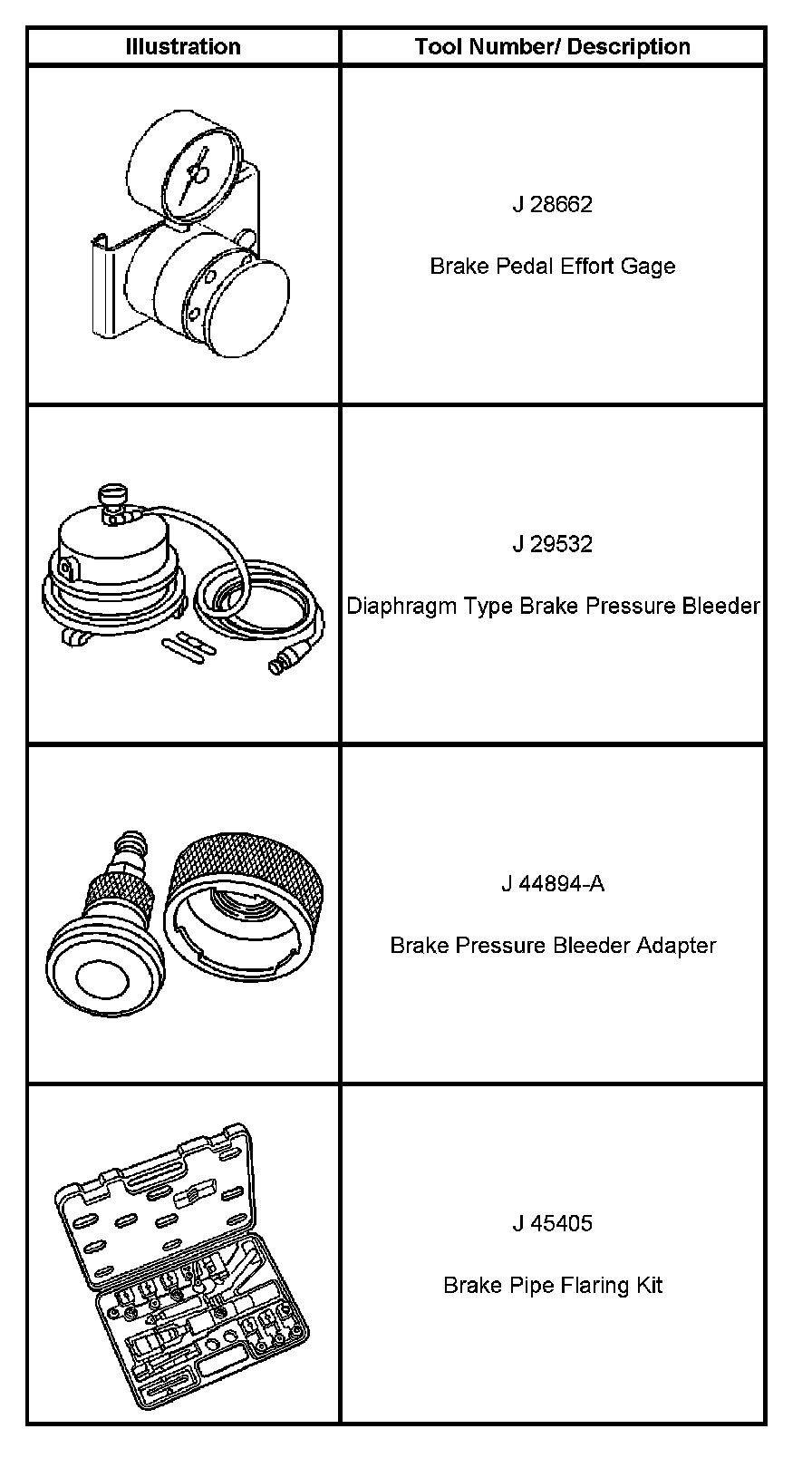 | Illustration | Tool Number/ Description |
|---|---|
| | J 28662 Brake Pedal Effort Gage |
| | J 29532 Diaphragm Type Brake Pressure Bleeder |
| | J 44894-A Brake Pressure Bleeder Adapter |
| | J 45405 Brake Pipe Flaring Kit |