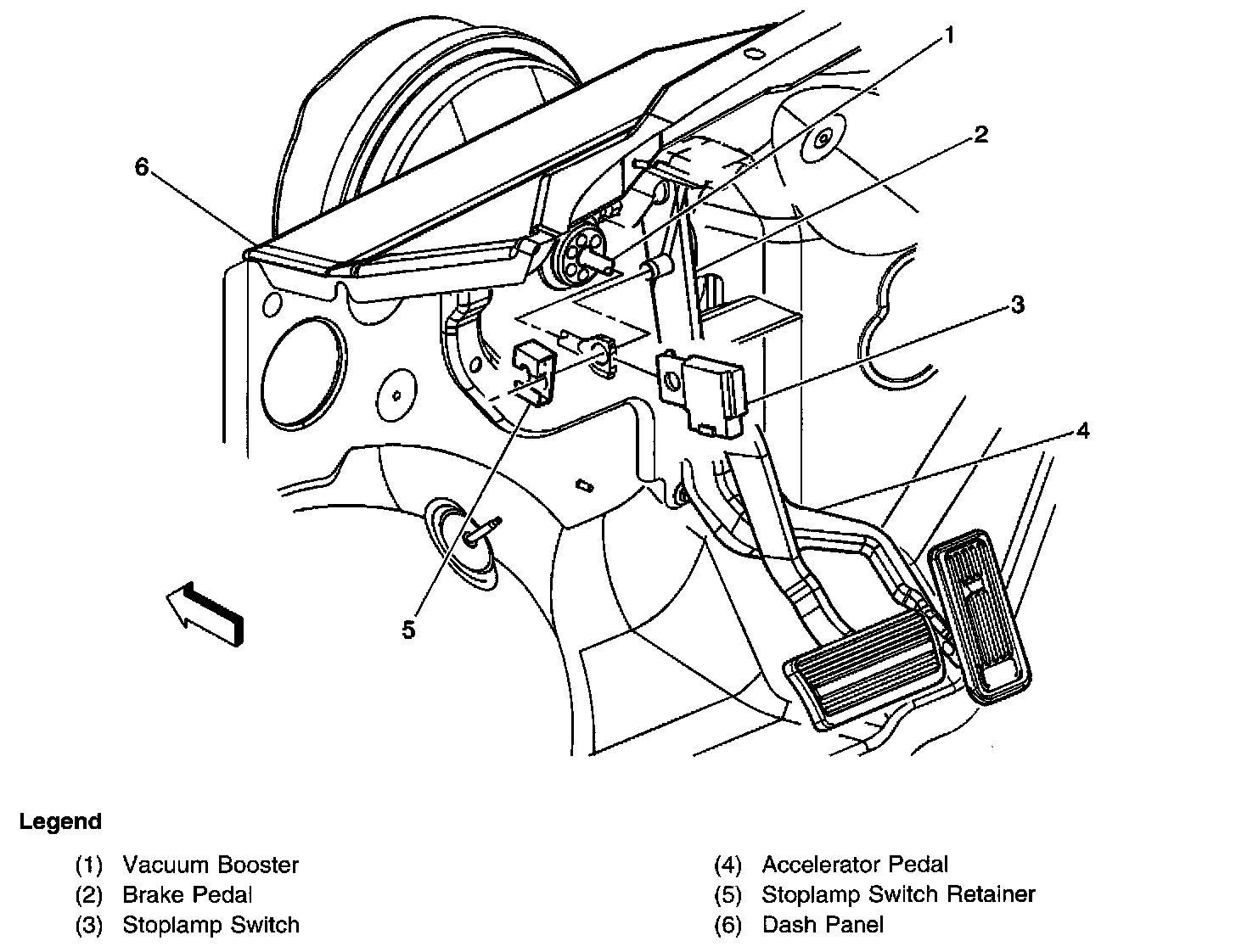 1
2
6
3
4
5

Legend

(1) Vacuum Booster
(2) Brake Pedal
(3) Stoplamp Switch

(4) Accelerator Pedal
(5) Stoplamp Switch Retainer
(6) Dash Panel