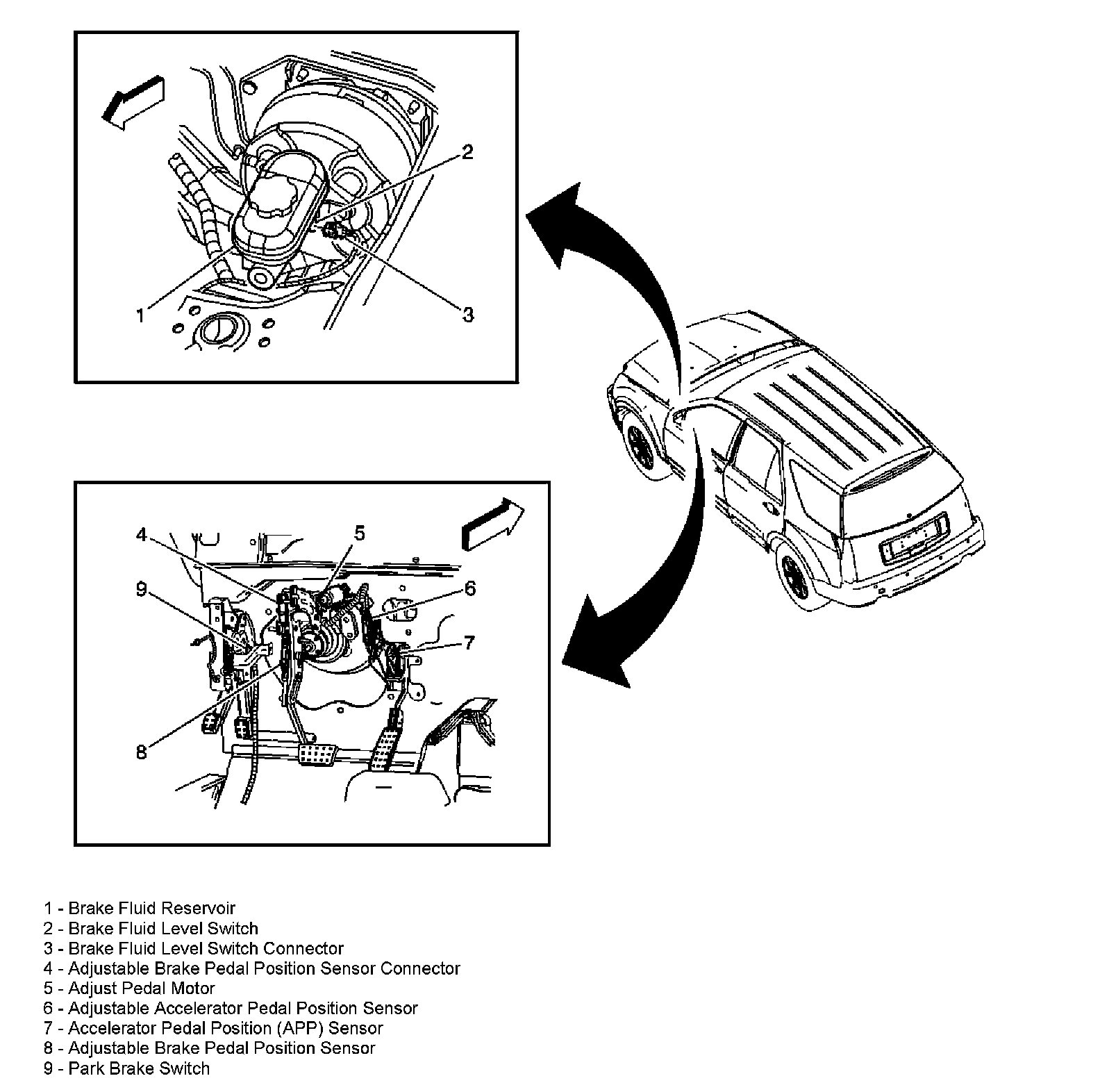 2

1

3

4

5

9

6

7

8

1 - Brake Fluid Reservoir
2 - Brake Fluid Level Switch
3 - Brake Fluid Level Switch Connector
4 - Adjustable Brake Pedal Position Sensor Connector
5 - Adjust Pedal Motor
6 - Adjustable Accelerator Pedal Position Sensor
7 - Accelerator Pedal Position (APP) Sensor
8 - Adjustable Brake Pedal Position Sensor
9 - Park Brake Switch