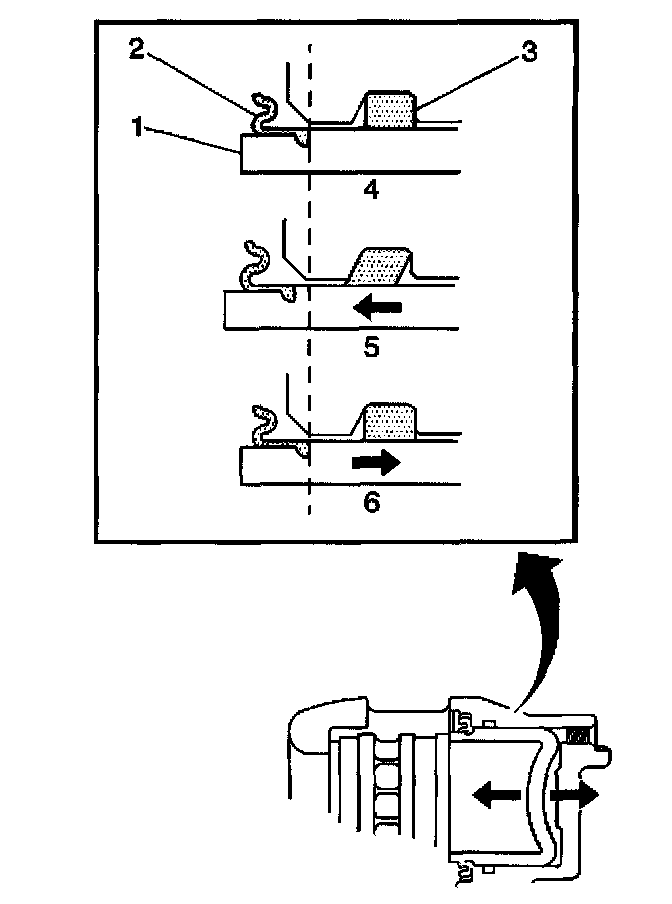 2
3
1
4
5
6